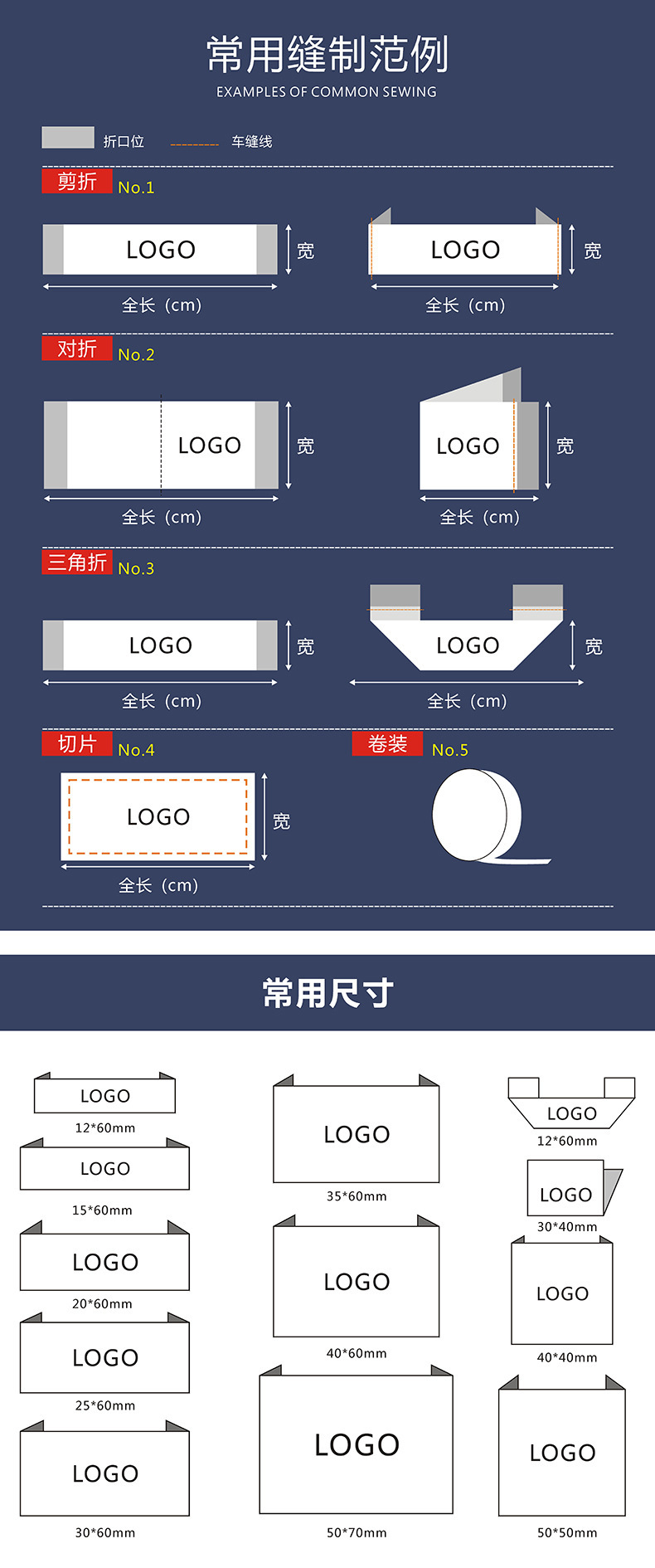 常用缝制范例
EXAMPLES OF COMMON SEWING

折口位 车缝线

剪折 No.1

LOGO 宽
全长（cm）

LOGO 宽
全长（cm）

对折 No.2

LOGO 宽
全长（cm）

LOGO 宽
全长（cm）

三角折 No.3

LOGO 宽
全长（cm）

LOGO 宽
全长（cm）

切片 No.4

LOGO 宽
全长（cm）

卷装 No.5

常用尺寸

LOGO
12*60mm

LOGO
15*60mm

LOGO
20*60mm

LOGO
25*60mm

LOGO
30*60mm

LOGO
35*60mm

LOGO
40*60mm

LOGO
50*70mm

LOGO
12*60mm

LOGO
30*40mm

LOGO
40*40mm

LOGO
50*50mm