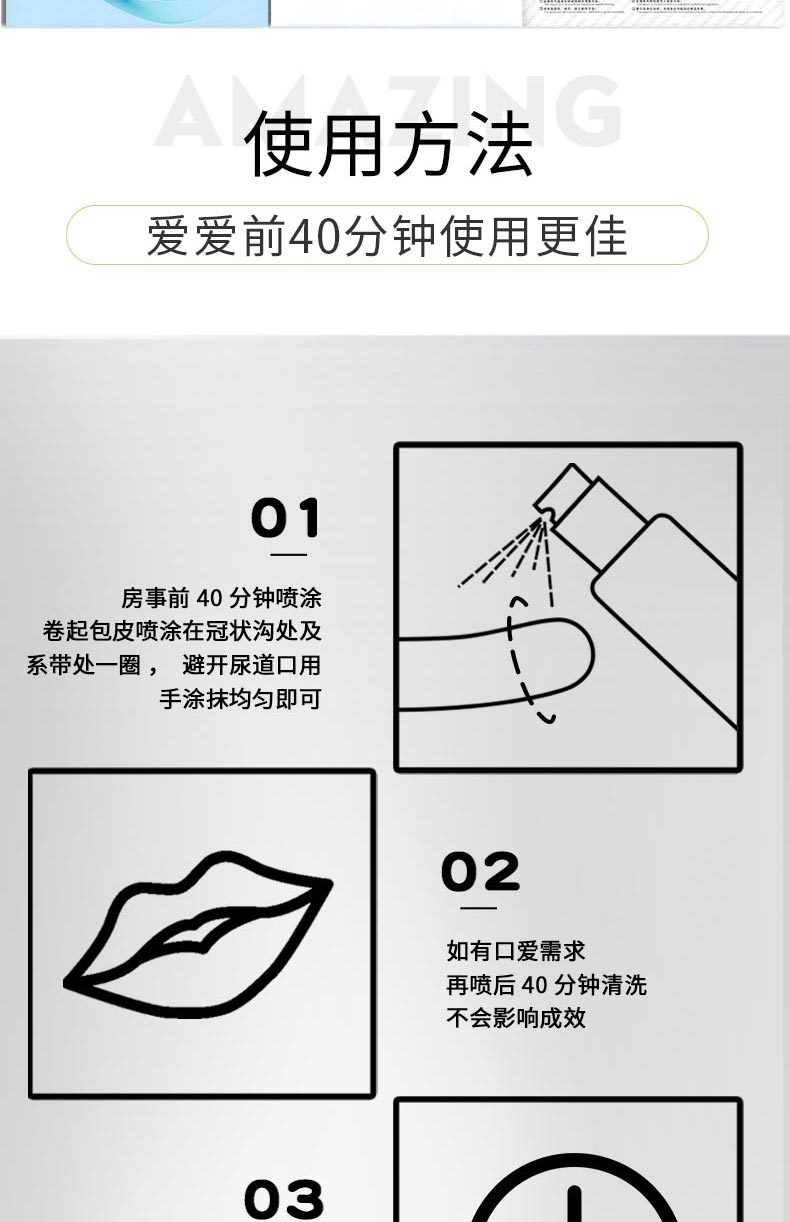 AMAZING
使用方法
爱爱前40分钟使用更佳

01
房事前 40 分钟喷涂
卷起包皮喷涂在冠状沟处及
系带处一圈， 避开尿道口用
手涂抹均匀即可

02
如有口爱需求
再喷后 40 分钟清洗
不会影响成效

03