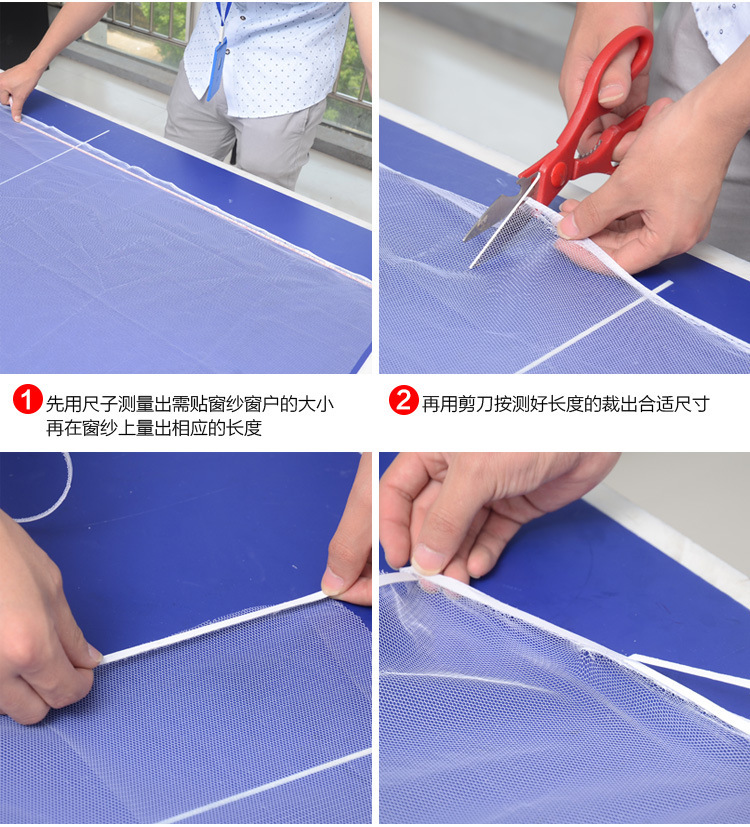 1 先用尺子测量出需贴窗纱窗户的大小 再在窗纱上量出相应的长度

2 再用剪刀按测好长度的裁出合适尺寸