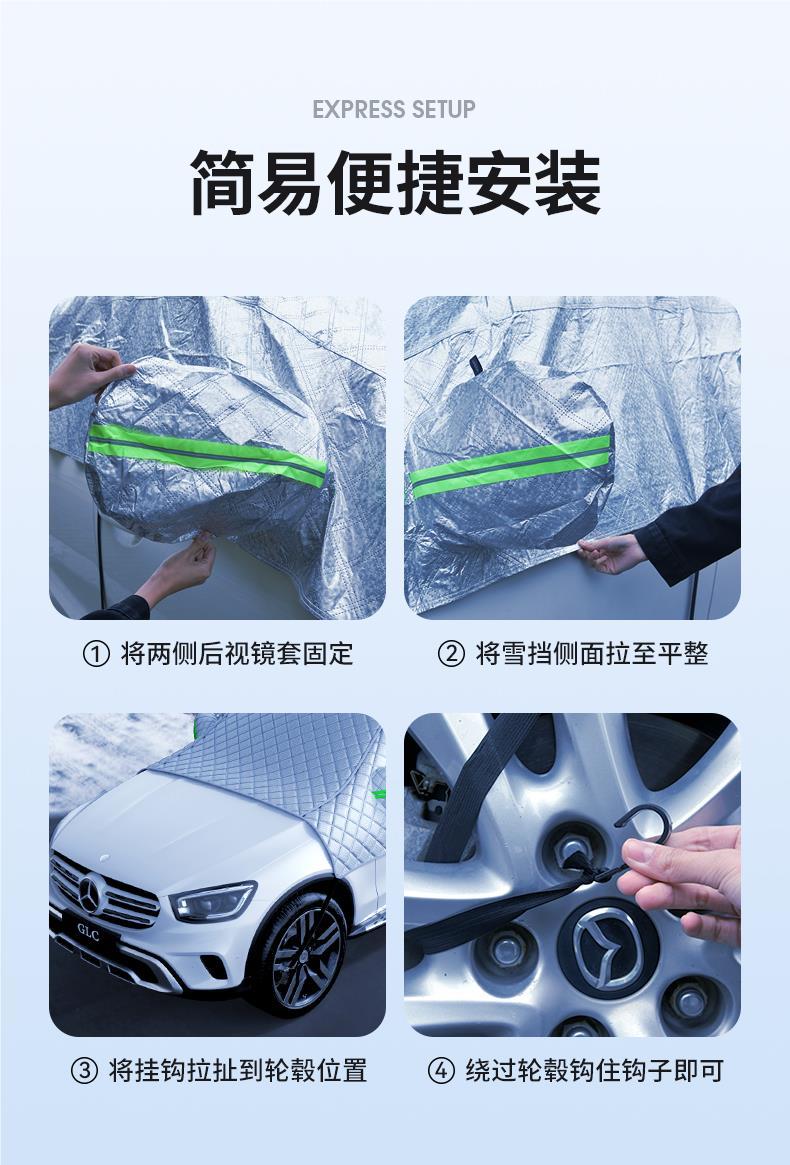 EXPRESS SETUP

简易便捷安装

① 将两侧后视镜套固定

② 将雪挡侧面拉至平整

GLC

③ 将挂钩拉扯到轮毂位置

④ 绕过轮毂钩住钩子即可