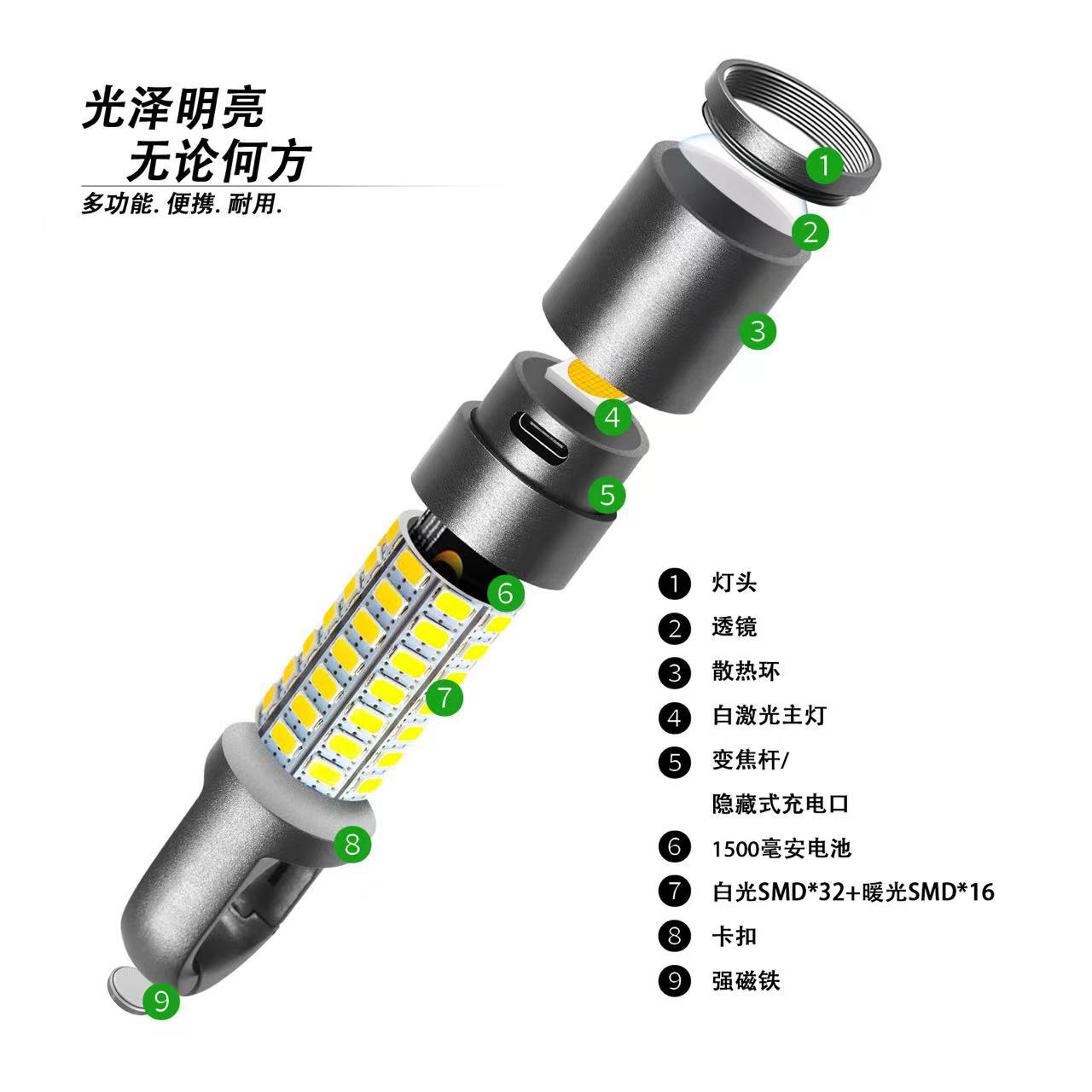 光泽明亮
无论何方
多功能. 便携. 耐用.

1
2
3
4
5
6
7
8
9

1 灯头
2 透镜
3 散热环
4 白激光主灯
5 变焦杆/
隐藏式充电口
6 1500毫安电池
7 白光SMD*32+暖光SMD*16
8 卡扣
9 强磁铁