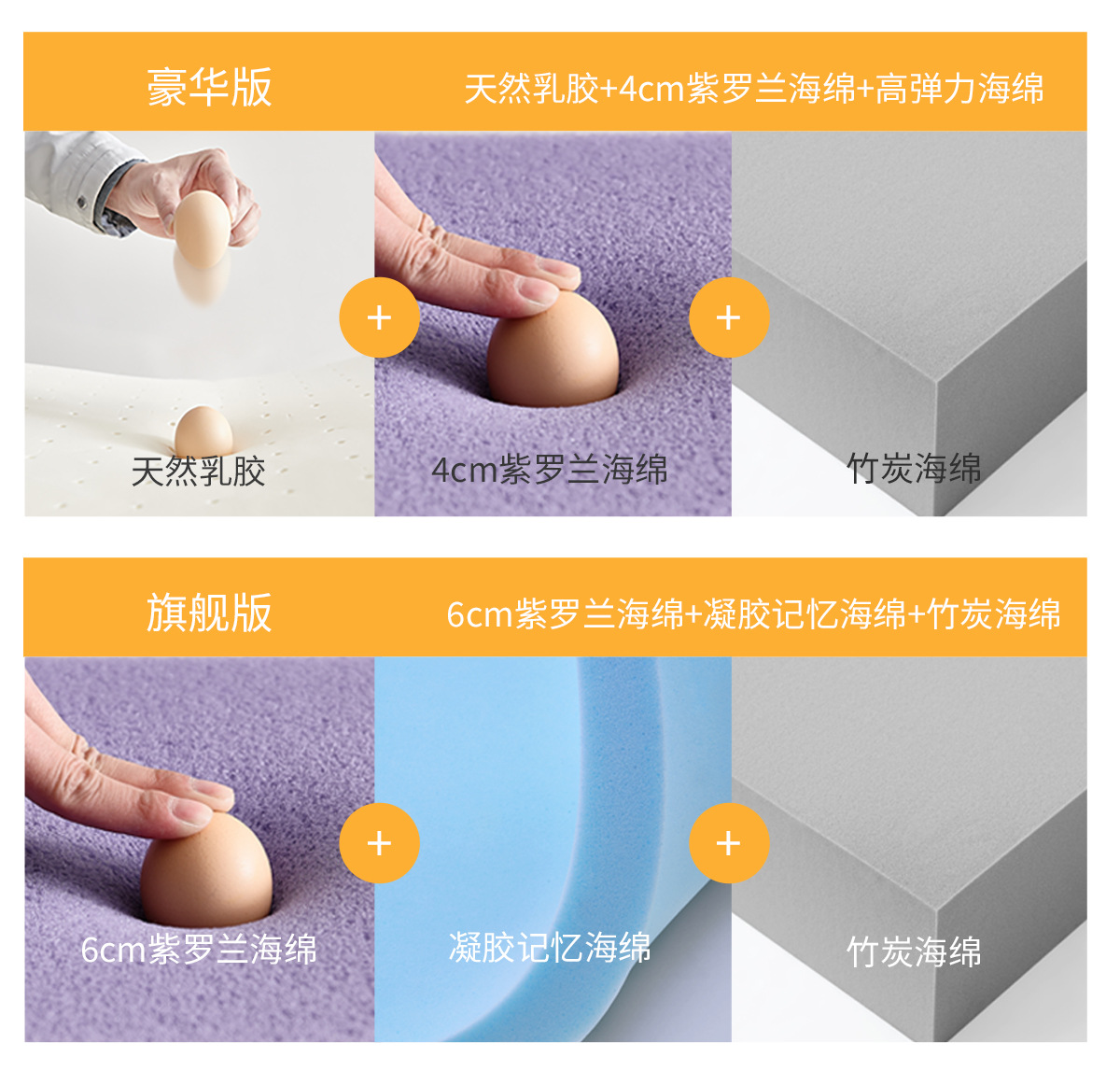 豪华版

天然乳胶+4cm紫罗兰海绵+高弹力海绵

天然乳胶

+

4cm紫罗兰海绵

+

竹炭海绵

旗舰版

6cm紫罗兰海绵+凝胶记忆海绵+竹炭海绵

6cm紫罗兰海绵

+

凝胶记忆海绵

+

竹炭海绵