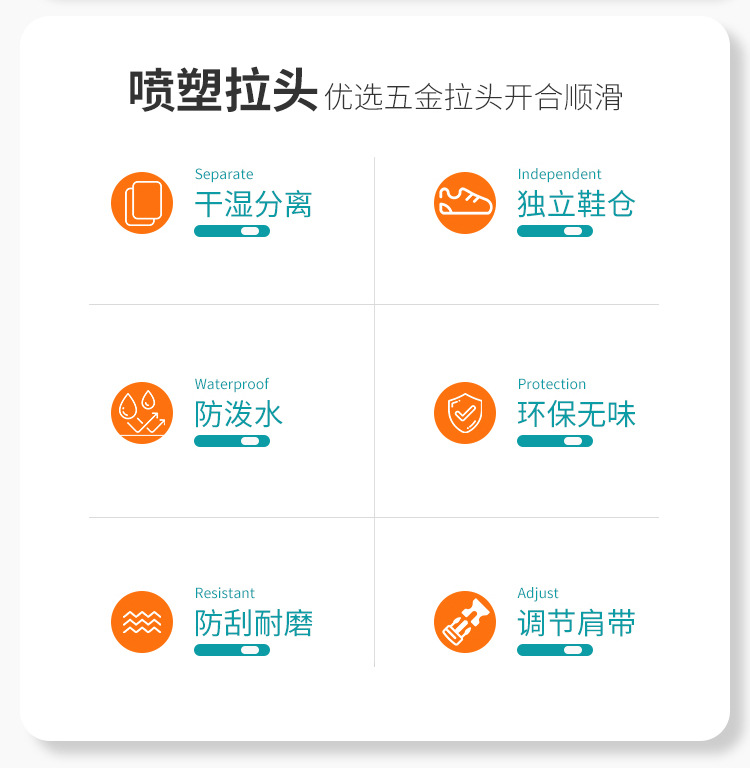 喷塑拉头 优选五金拉头开合顺滑

Separate
干湿分离

Independent
独立鞋仓

Waterproof
防泼水

Protection
环保无味

Resistant
防刮耐磨

Adjust
调节肩带