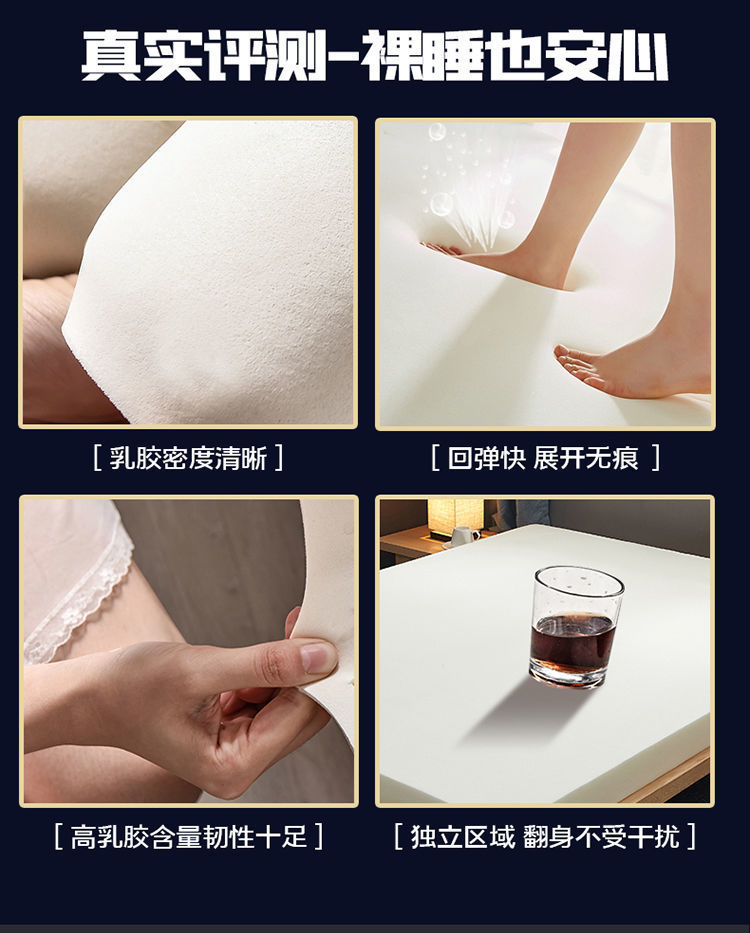 真实评测-裸睡也安心

[ 乳胶密度清晰 ]

[ 回弹快 展开无痕 ]

[ 高乳胶含量韧性十足 ]

[ 独立区域 翻身不受干扰 ]