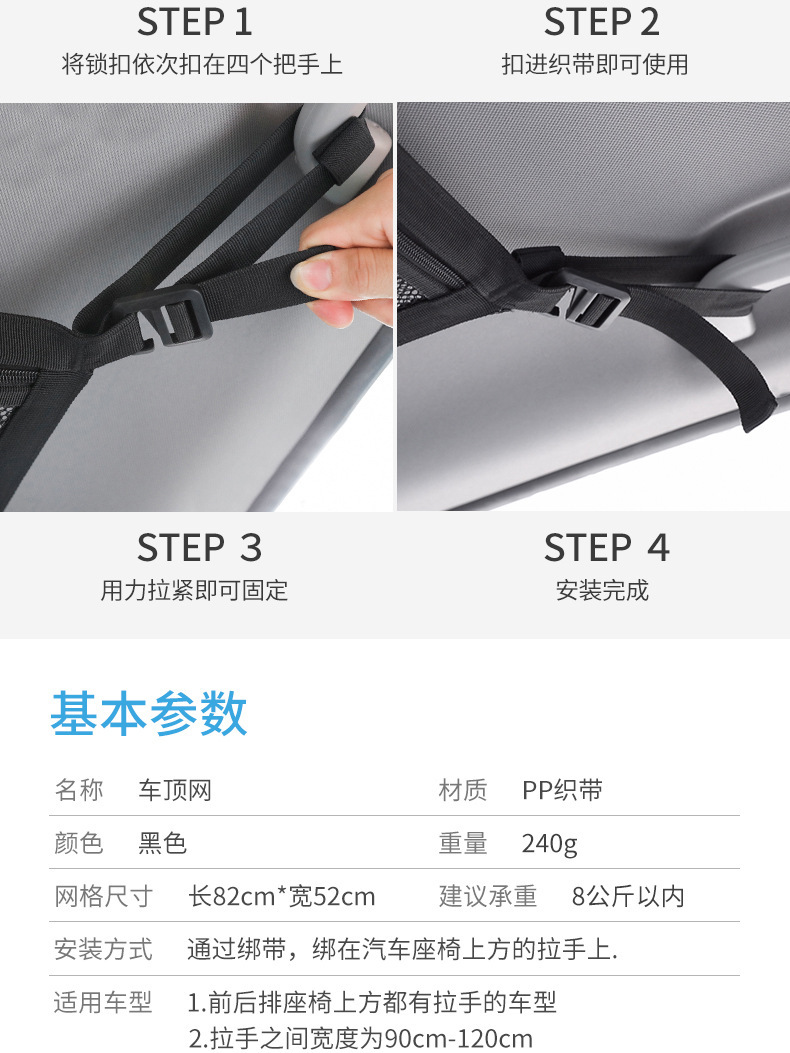 STEP 1
将锁扣依次扣在四个把手上

STEP 2
扣进织带即可使用

STEP 3
用力拉紧即可固定

STEP 4
安装完成

基本参数

| 名称 | 车顶网 | 材质 | PP织带 |
|---|---|---|---|
| 颜色 | 黑色 | 重量 | 240g |
| 网格尺寸 | 长82cm*宽52cm | 建议承重 | 8公斤以内 |
| 安装方式 | 通过绑带，绑在汽车座椅上方的拉手上. | | |
| 适用车型 | 1.前后排座椅上方都有拉手的车型 2.拉手之间宽度为90cm-120cm | | |