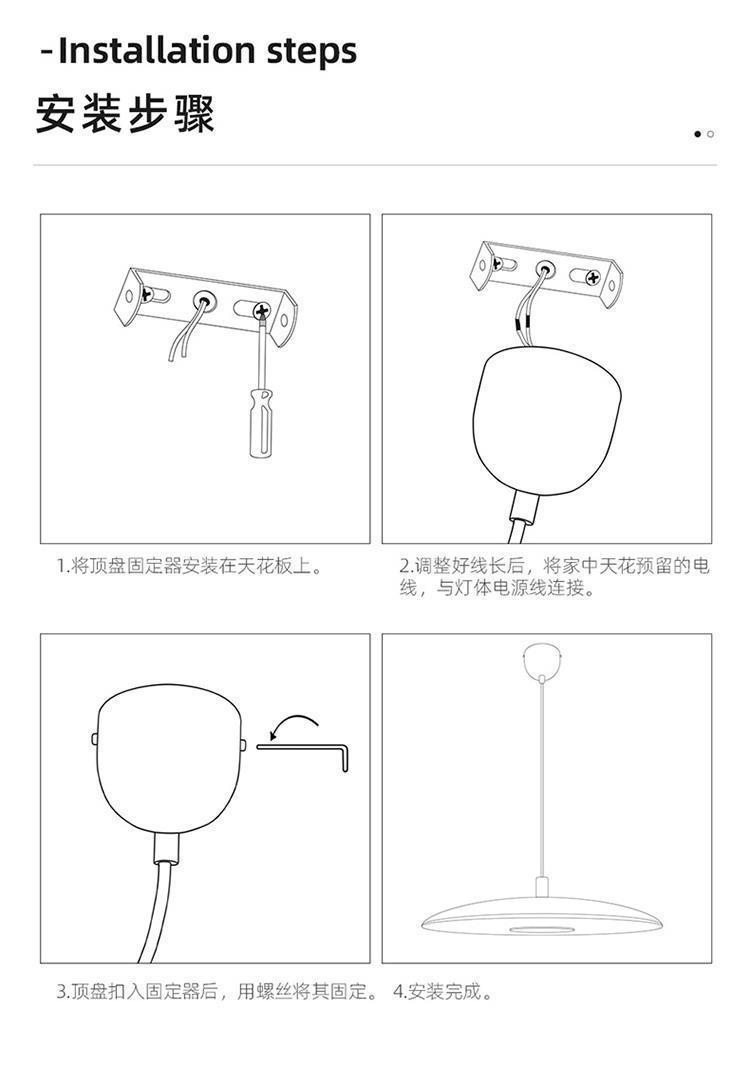 -Installation steps
安装步骤

1.将顶盘固定器安装在天花板上。

2.调整好线长后，将家中天花预留的电线，与灯体电源线连接。

3.顶盘扣入固定器后，用螺丝将其固定。

4.安装完成。