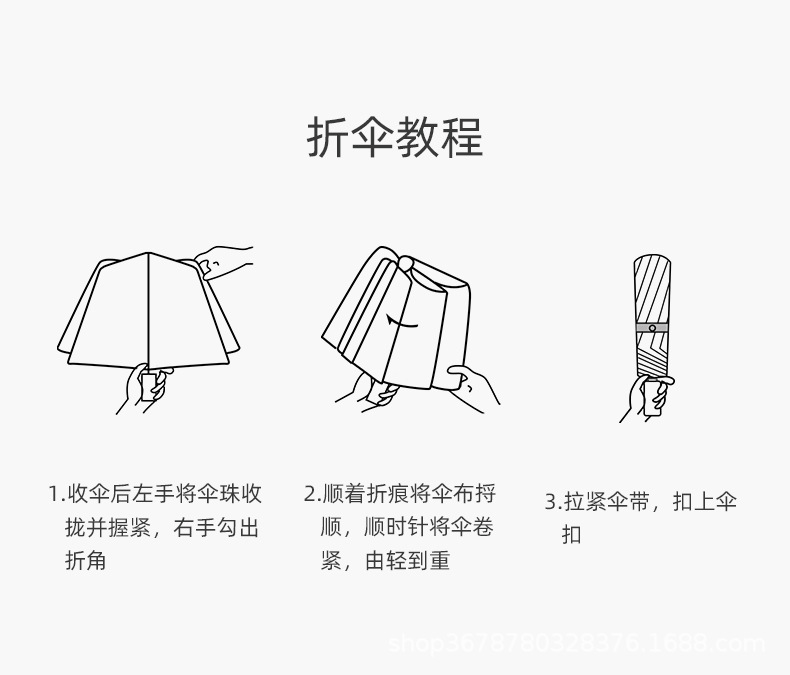 折伞教程

1.收伞后左手将伞珠收拢并握紧，右手勾出折角

2.顺着折痕将伞布捋顺，顺时针将伞卷紧，由轻到重

3.拉紧伞带，扣上伞扣

shop3678780328376.1688.com