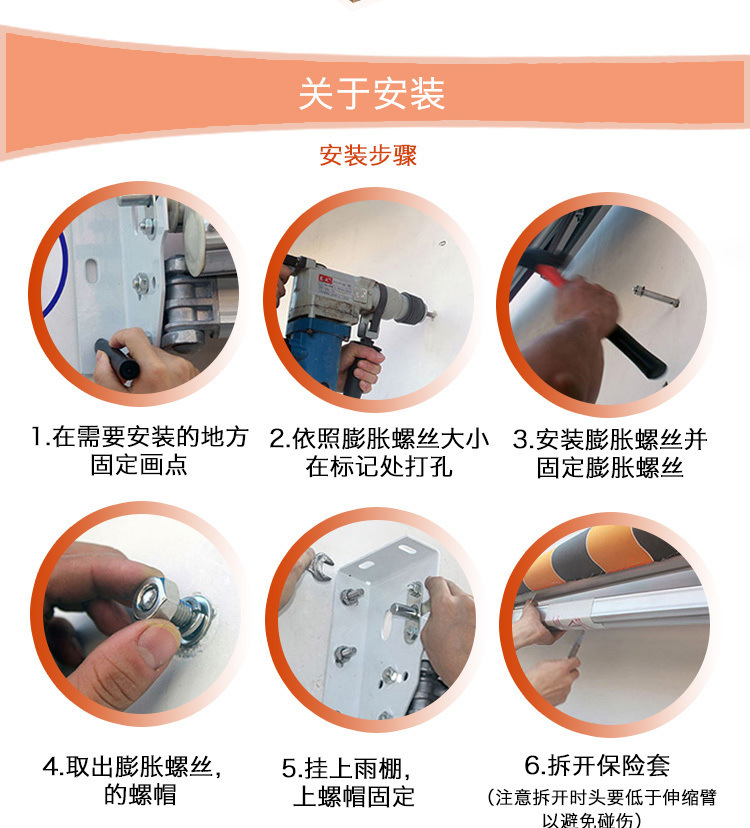 关于安装

安装步骤

1.在需要安装的地方固定画点

2.依照膨胀螺丝大小在标记处打孔

3.安装膨胀螺丝并固定膨胀螺丝

4.取出膨胀螺丝，的螺帽

5.挂上雨棚，上螺帽固定

6.拆开保险套
(注意拆开时头要低于伸缩臂以避免碰伤)