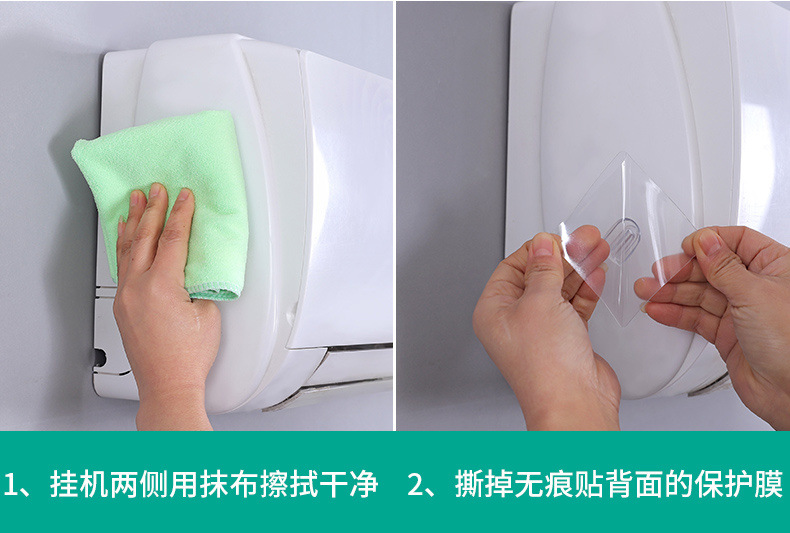 1、挂机两侧用抹布擦拭干净

2、撕掉无痕贴背面的保护膜