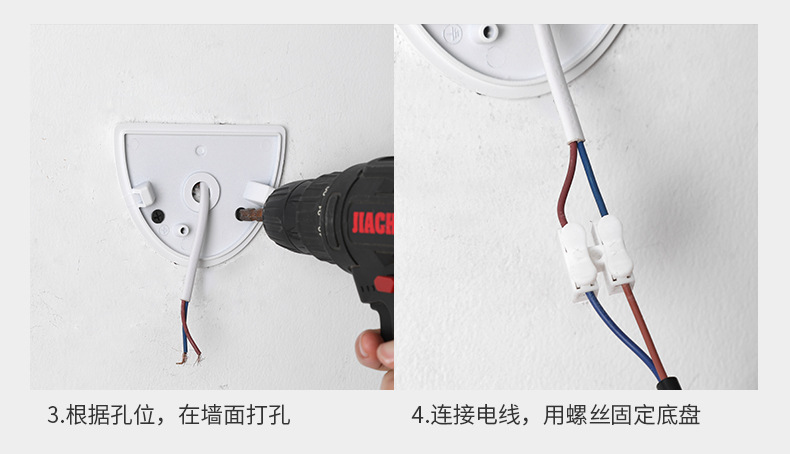 JIACH

3.根据孔位，在墙面打孔

4.连接电线，用螺丝固定底盘