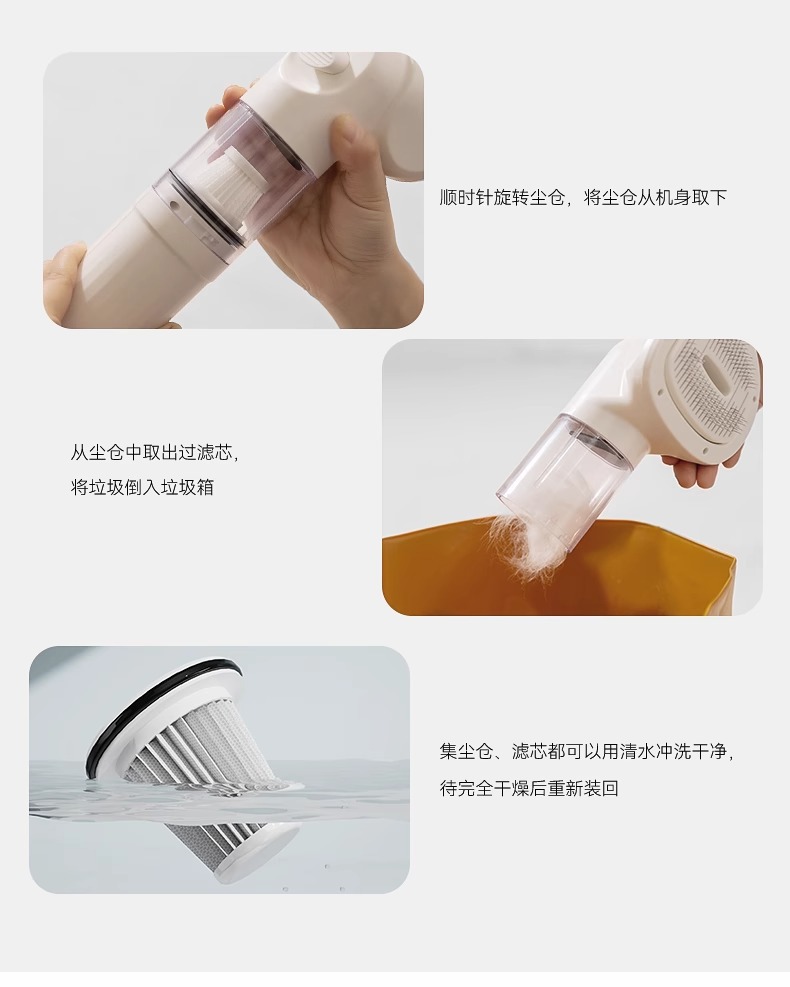 顺时针旋转尘仓，将尘仓从机身取下

从尘仓中取出过滤芯，
将垃圾倒入垃圾箱

集尘仓、滤芯都可以用清水冲洗干净，
待完全干燥后重新装回