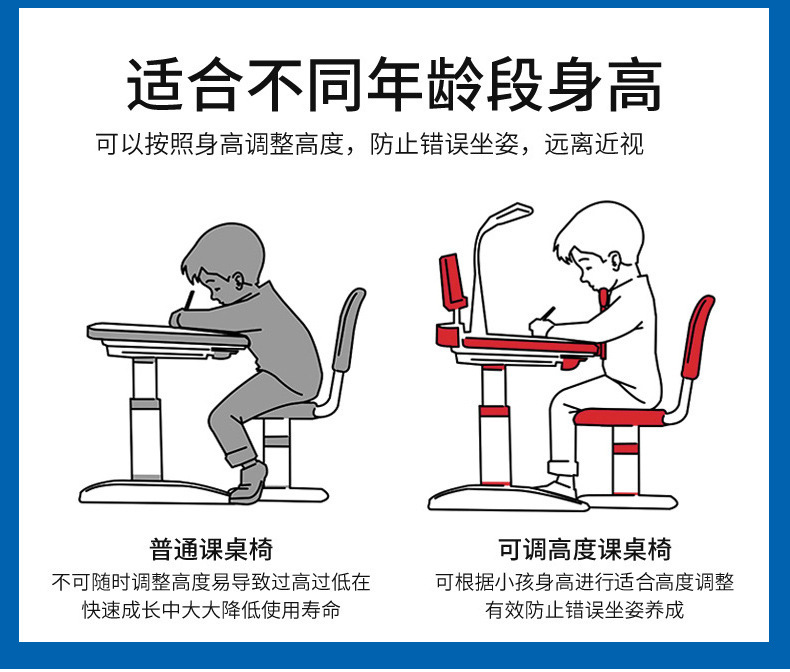 适合不同年龄段身高

可以按照身高调整高度，防止错误坐姿，远离近视

普通课桌椅

不可随时调整高度易导致过高过低在快速成长中大大降低使用寿命

可调高度课桌椅

可根据小孩身高进行适合高度调整有效防止错误坐姿养成