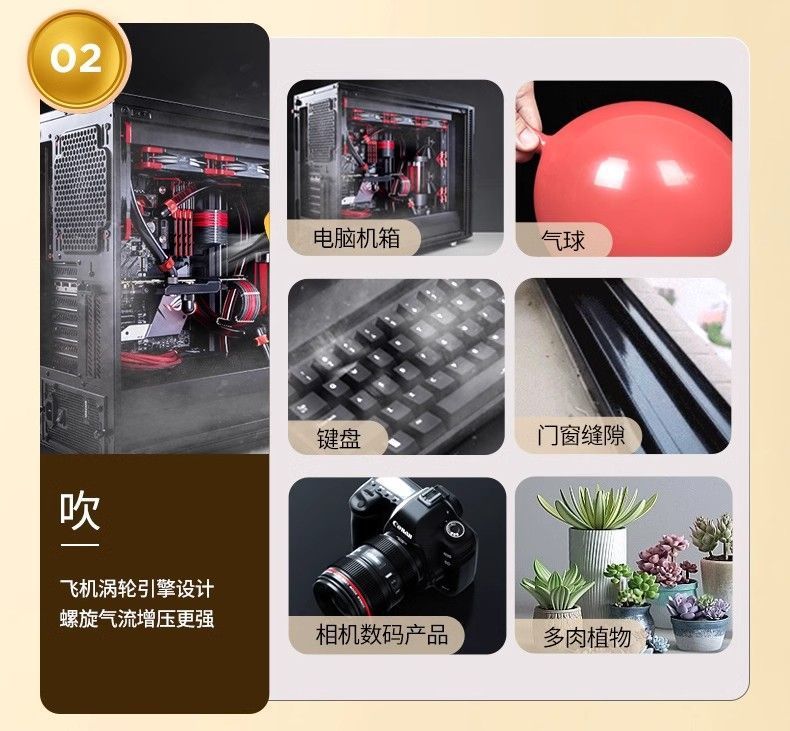 02

吹

飞机涡轮引擎设计
螺旋气流增压更强

电脑机箱

气球

键盘

门窗缝隙

相机数码产品

多肉植物