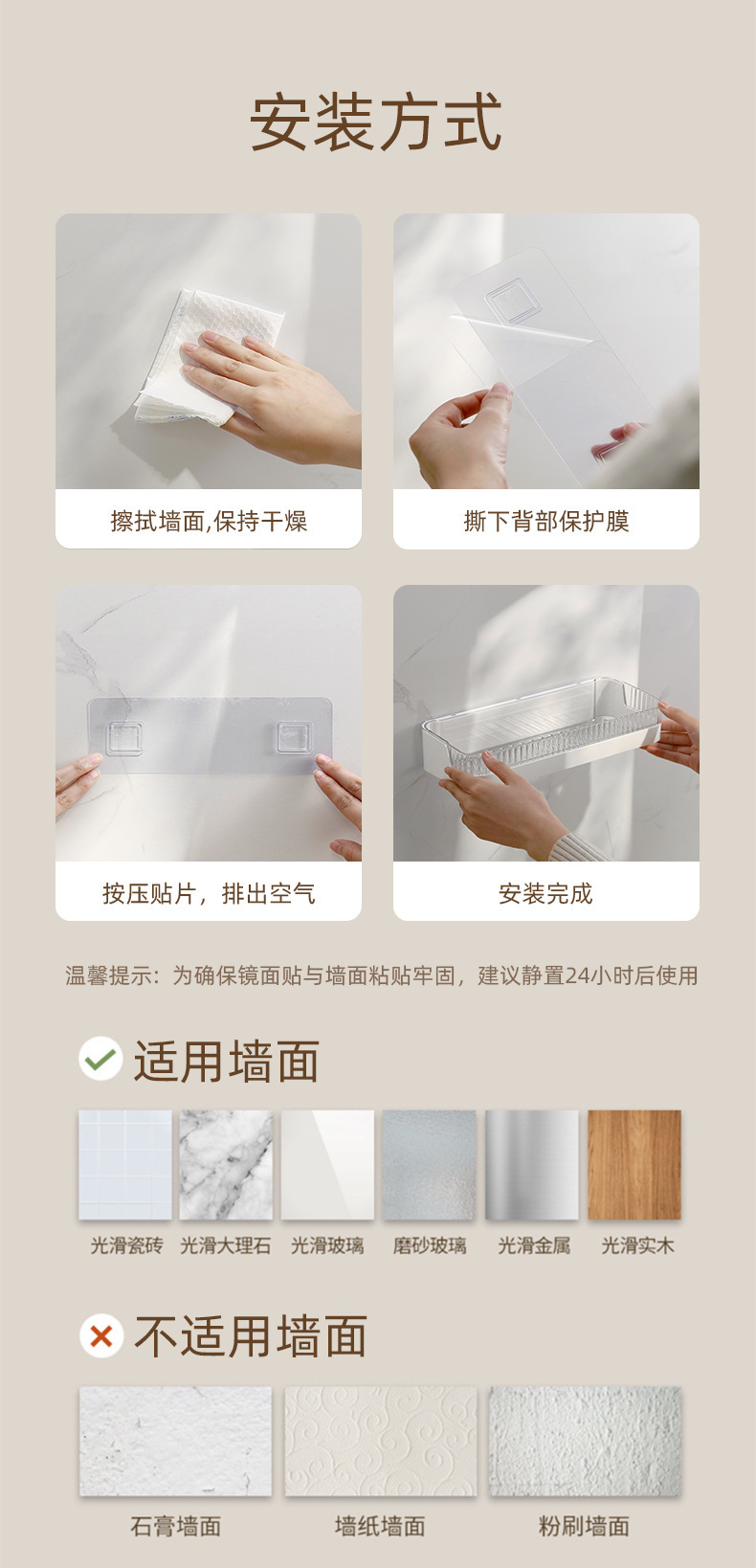 安装方式

擦拭墙面,保持干燥

撕下背部保护膜

按压贴片，排出空气

安装完成

温馨提示：为确保镜面贴与墙面粘贴牢固，建议静置24小时后使用

适用墙面

光滑瓷砖 光滑大理石 光滑玻璃 磨砂玻璃 光滑金属 光滑实木

不适用墙面

石膏墙面 墙纸墙面 粉刷墙面