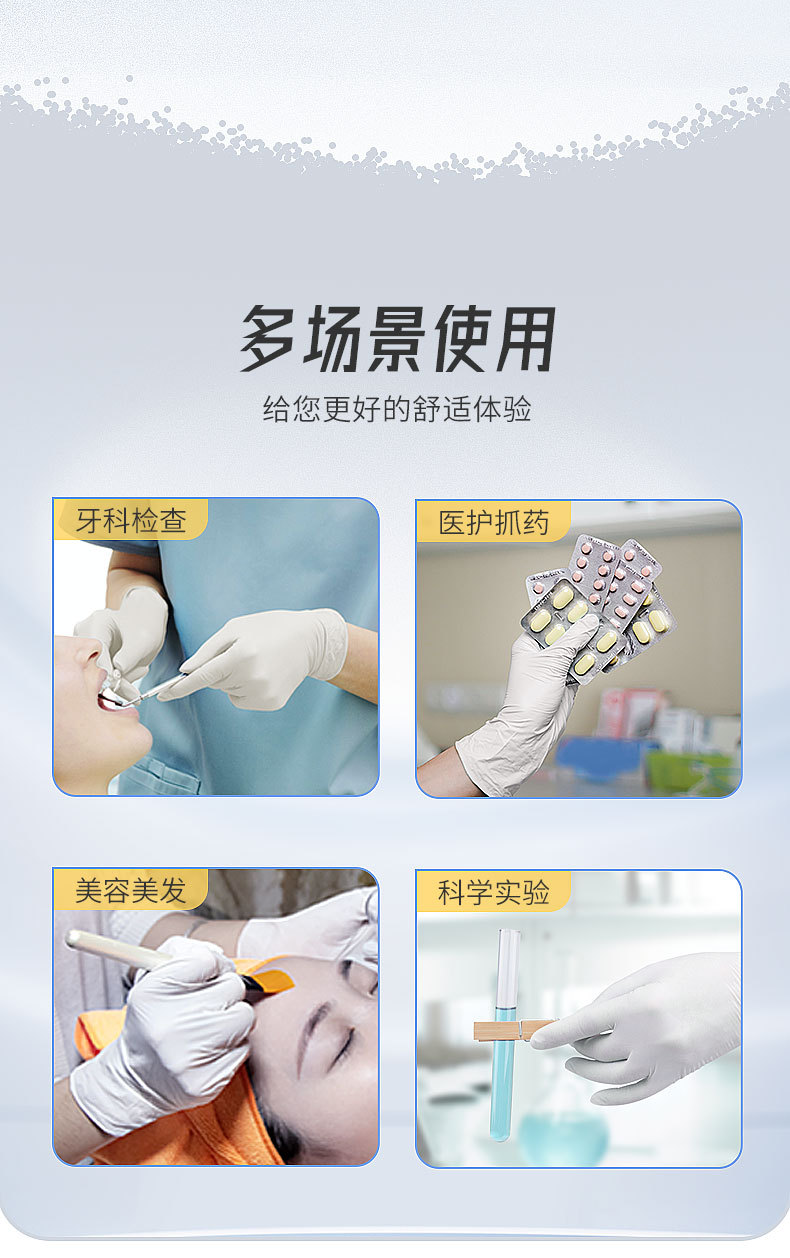 多场景使用
给您更好的舒适体验

牙科检查

医护抓药

美容美发

科学实验