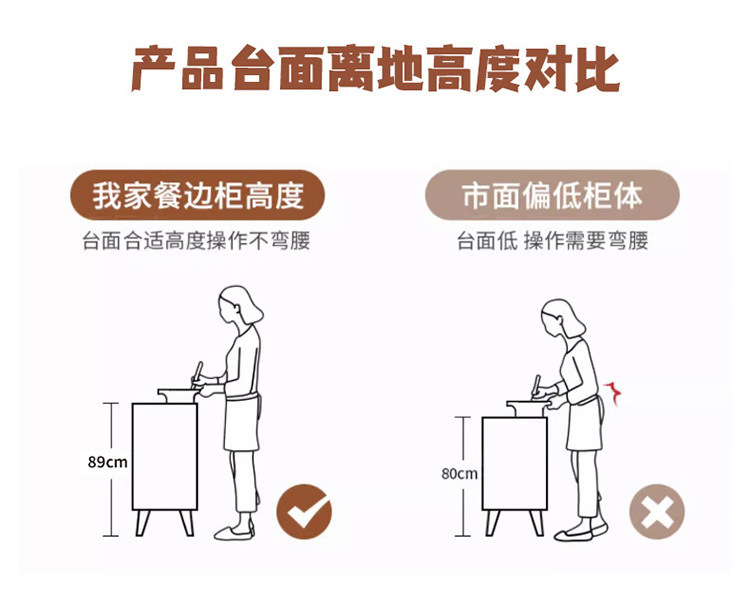 产品台面离地高度对比

我家餐边柜高度

台面合适高度操作不弯腰

89cm

市面偏低柜体

台面低 操作需要弯腰

80cm