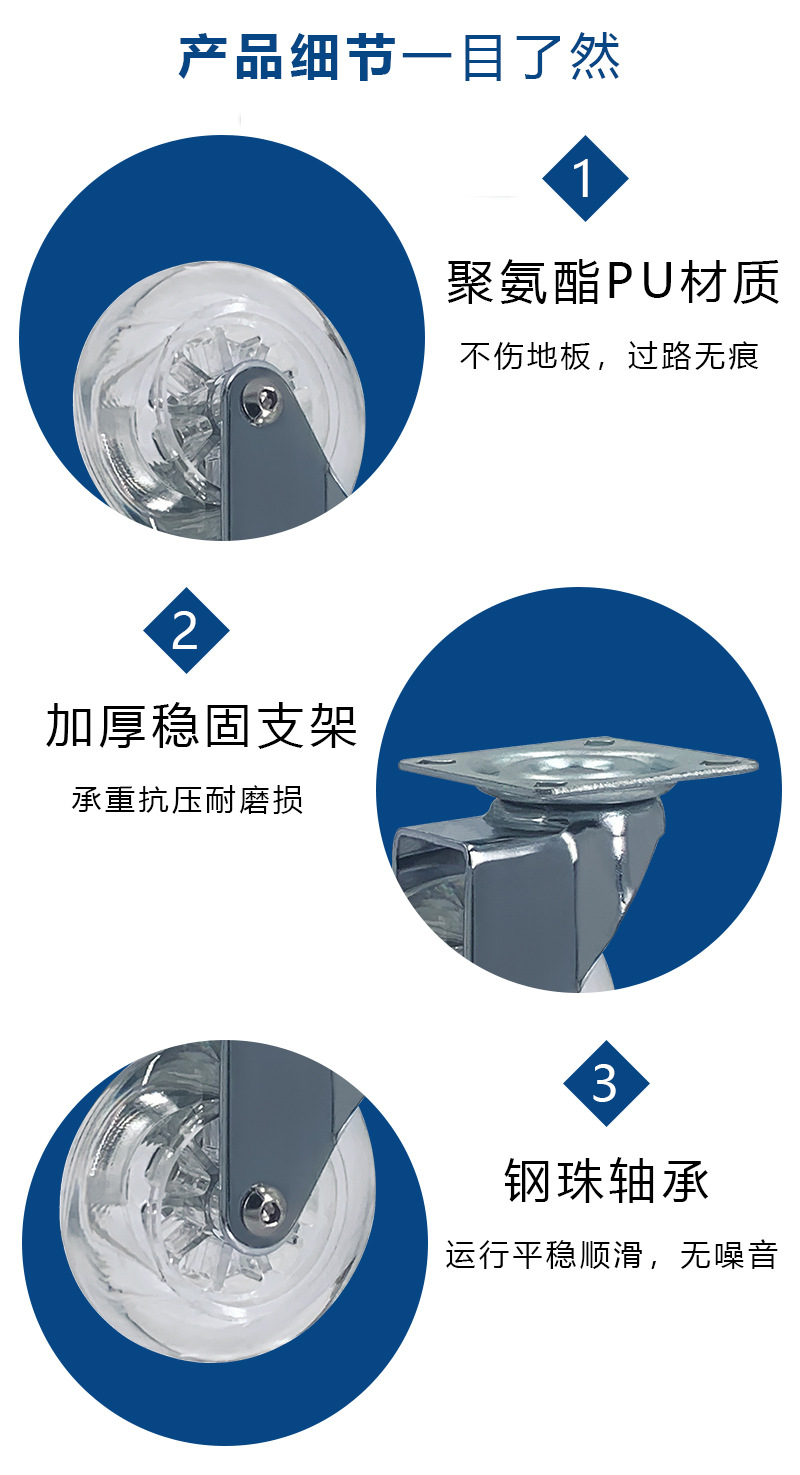 产品细节一目了然

1

聚氨酯PU材质

不伤地板，过路无痕

2

加厚稳固支架

承重抗压耐磨损

3

钢珠轴承

运行平稳顺滑，无噪音