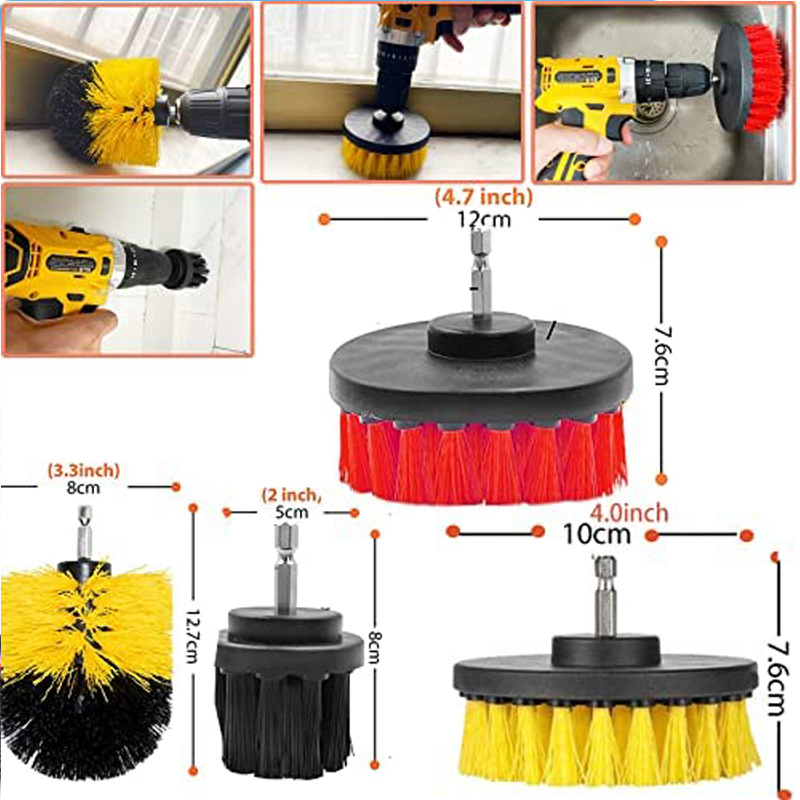 (4.7 inch)
12cm

7.6cm

(3.3inch)
8cm

12.7cm

(2 inch,
5cm

8cm

4.0inch
10cm

7.6cm