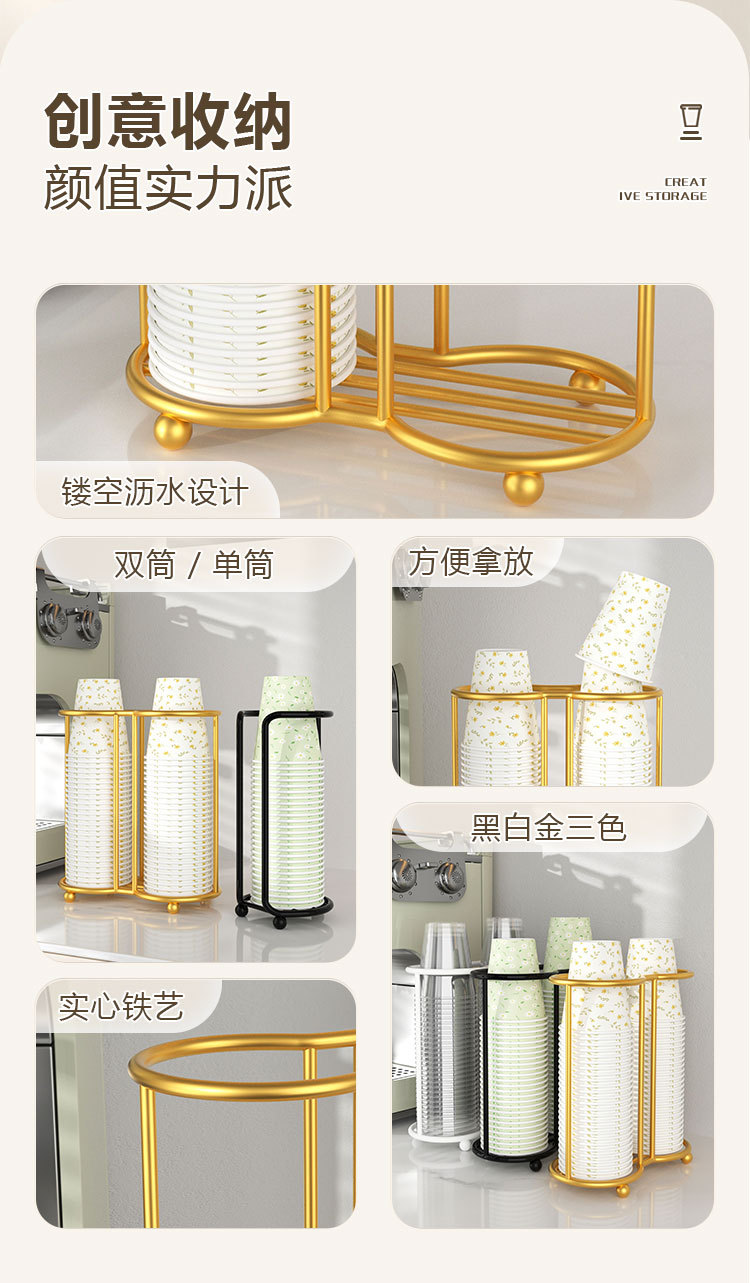 创意收纳
颜值实力派

CREAT
IVE STORAGE

镂空沥水设计

双筒 / 单筒

方便拿放

黑白金三色

实心铁艺