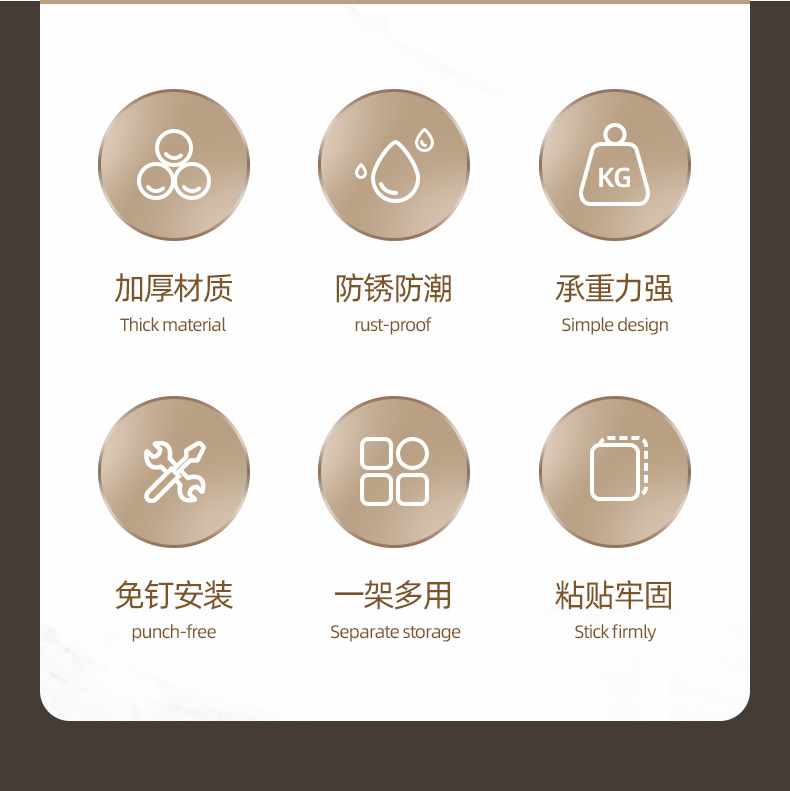 KG

加厚材质
Thick material

防锈防潮
rust-proof

承重力强
Simple design

免钉安装
punch-free

一架多用
Separate storage

粘贴牢固
Stick firmly