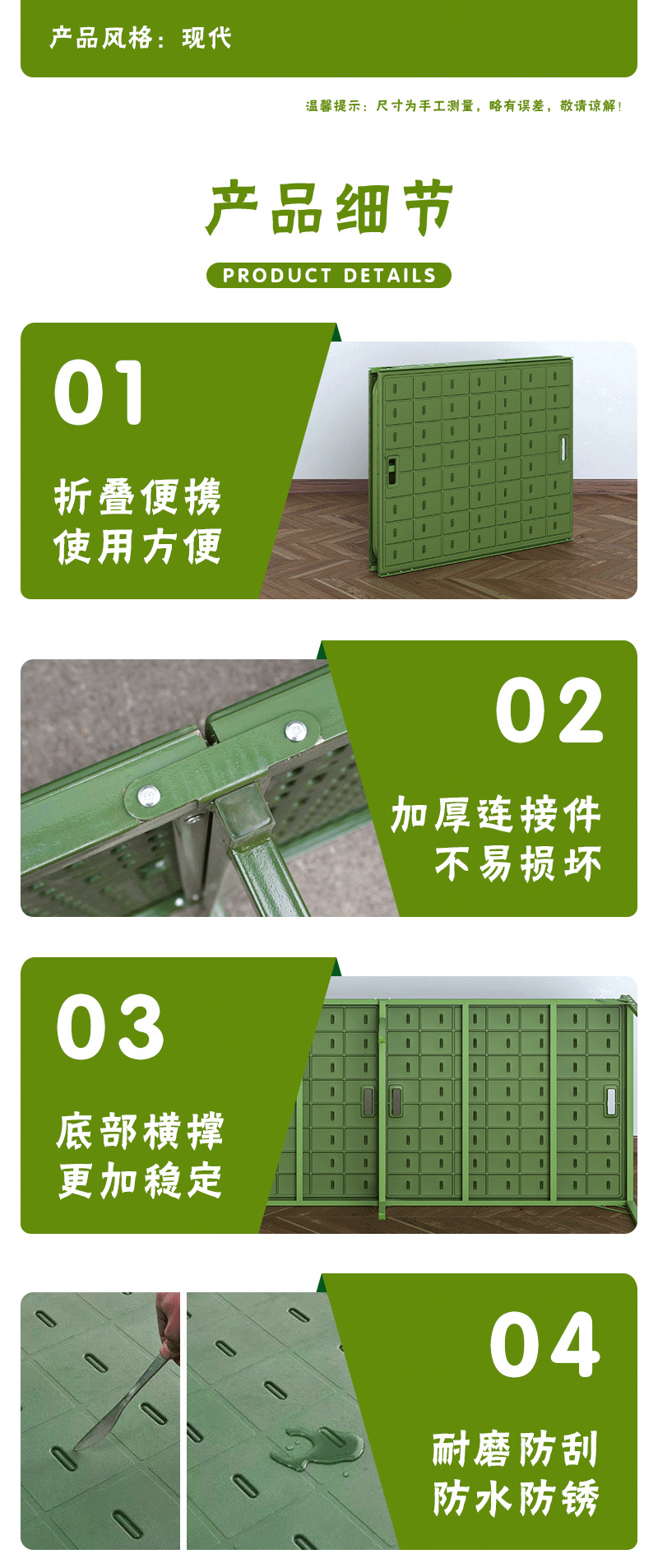 产品风格：现代

温馨提示：尺寸为手工测量，略有误差，敬请谅解！

产品细节

PRODUCT DETAILS

01

折叠便携
使用方便

02

加厚连接件
不易损坏

03

底部横撑
更加稳定

04

耐磨防刮
防水防锈