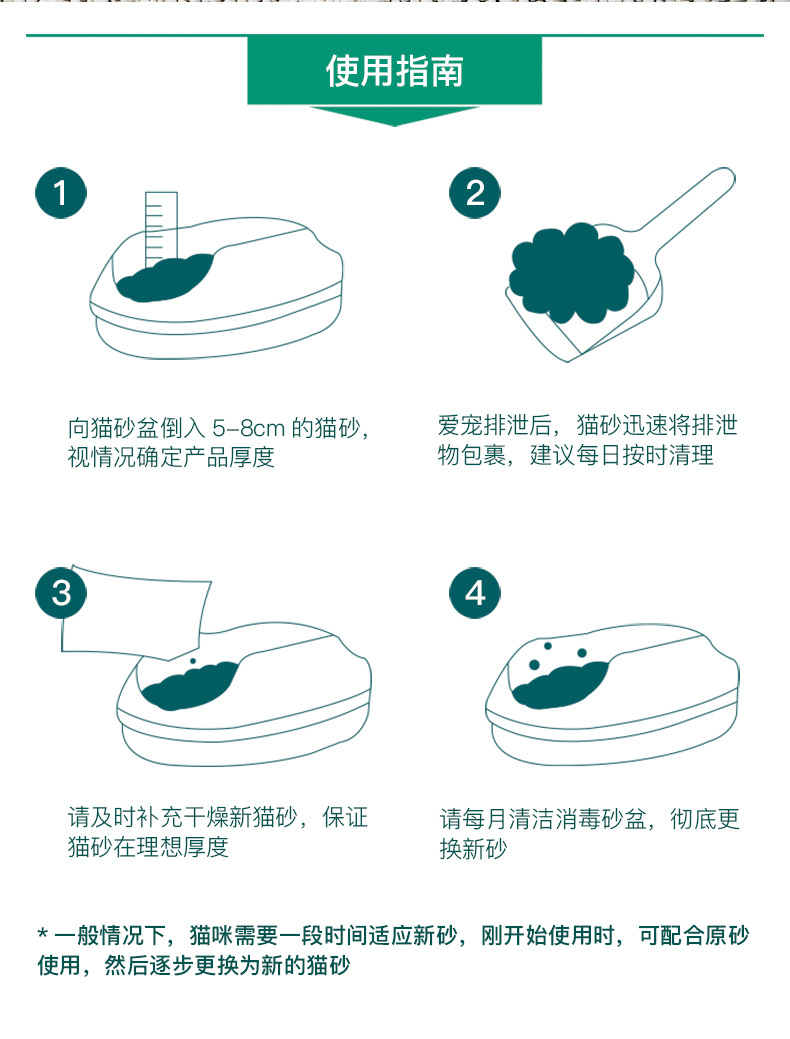 使用指南

1

向猫砂盆倒入 5-8cm 的猫砂，视情况确定产品厚度

2

爱宠排泄后，猫砂迅速将排泄物包裹，建议每日按时清理

3

请及时补充干燥新猫砂，保证猫砂在理想厚度

4

请每月清洁消毒砂盆，彻底更换新砂

* 一般情况下，猫咪需要一段时间适应新砂，刚开始使用时，可配合原砂使用，然后逐步更换为新的猫砂