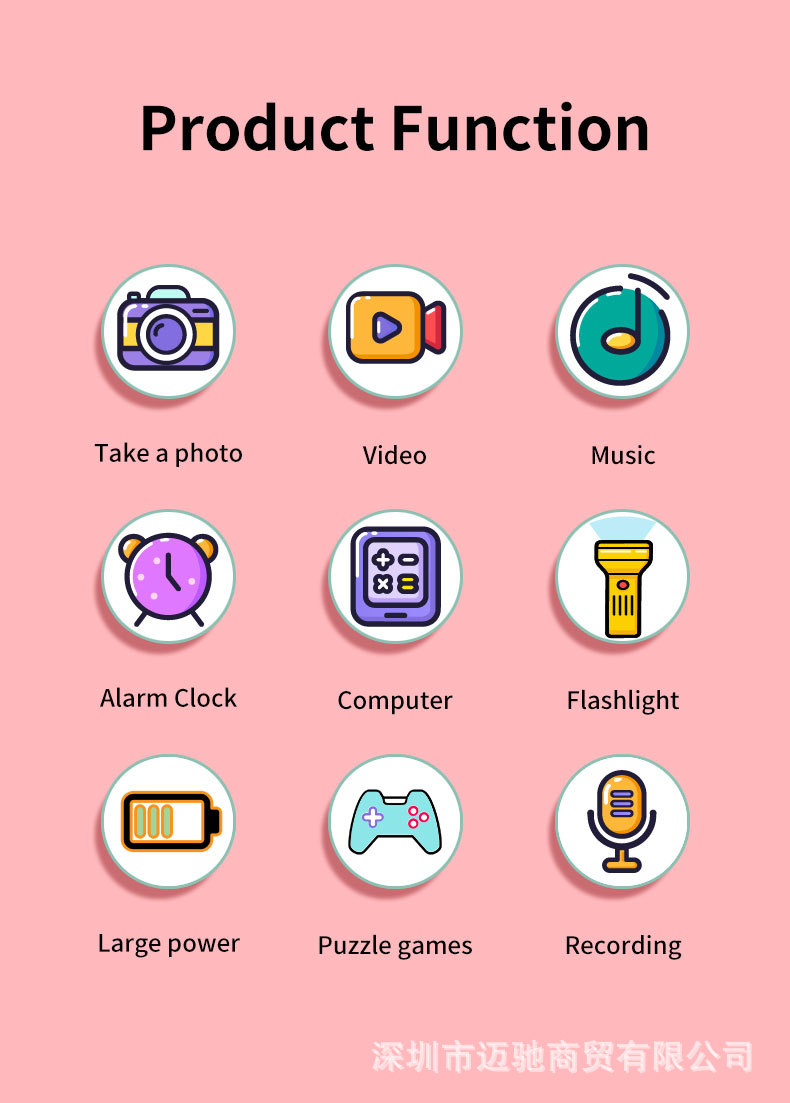 Product Function

Take a photo

Video

Music

Alarm Clock

Computer

Flashlight

Large power

Puzzle games

Recording

深圳市迈驰商贸有限公司