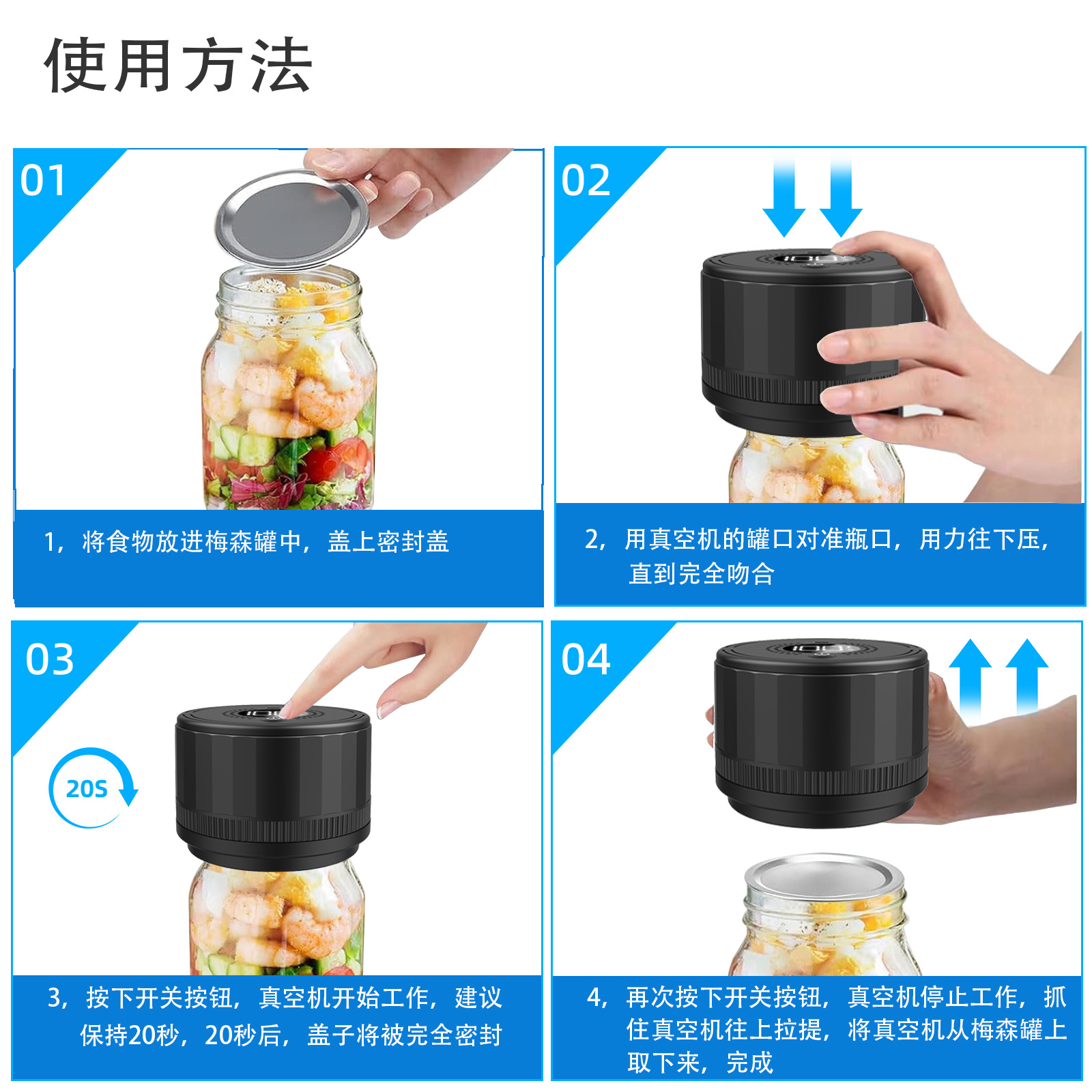 使用方法

01

1，将食物放进梅森罐中，盖上密封盖

02

2，用真空机的罐口对准瓶口，用力往下压，直到完全吻合

03

20S

3，按下开关按钮，真空机开始工作，建议保持20秒，20秒后，盖子将被完全密封

04

4，再次按下开关按钮，真空机停止工作，抓住真空机往上拉提，将真空机从梅森罐上取下来，完成