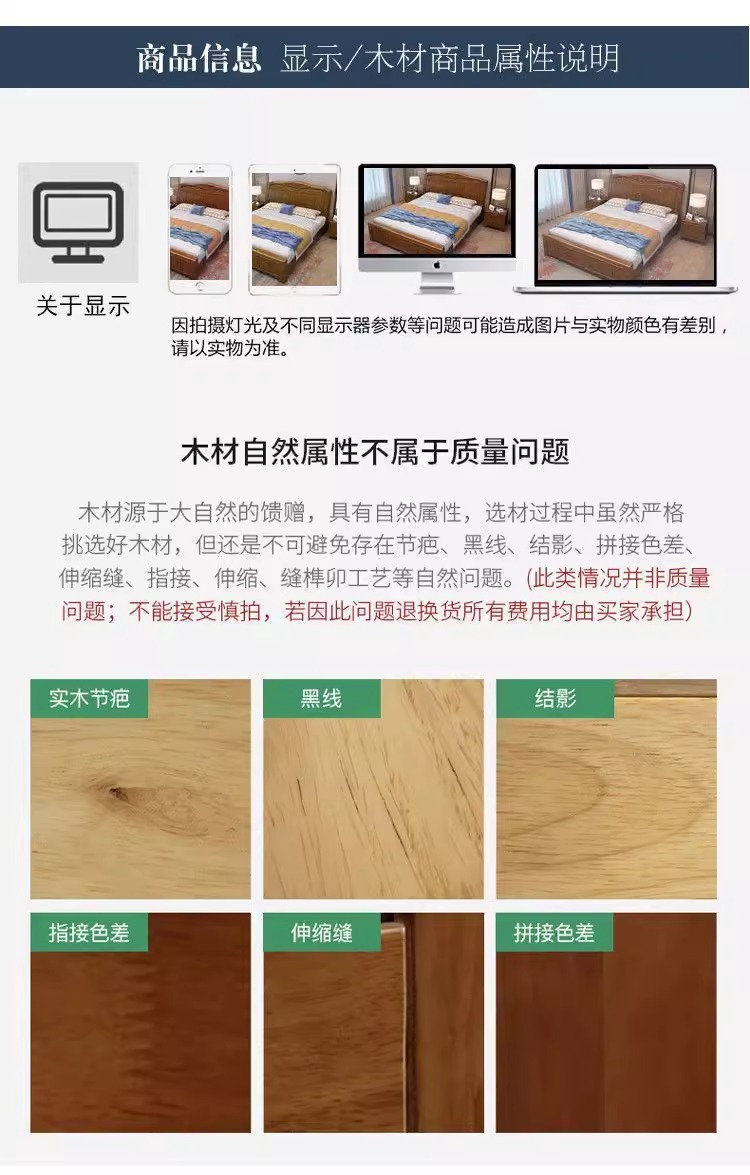 商品信息 显示/木材商品属性说明

关于显示

因拍摄灯光及不同显示器参数等问题可能造成图片与实物颜色有差别，请以实物为准。

木材自然属性不属于质量问题

木材源于大自然的馈赠，具有自然属性，选材过程中虽然严格挑选好木材，但还是不可避免存在节疤、黑线、结影、拼接色差、伸缩缝、指接、伸缩、缝榫卯工艺等自然问题。(此类情况并非质量问题；不能接受慎拍，若因此问题退换货所有费用均由买家承担)

实木节疤

黑线

结影

指接色差

伸缩缝

拼接色差