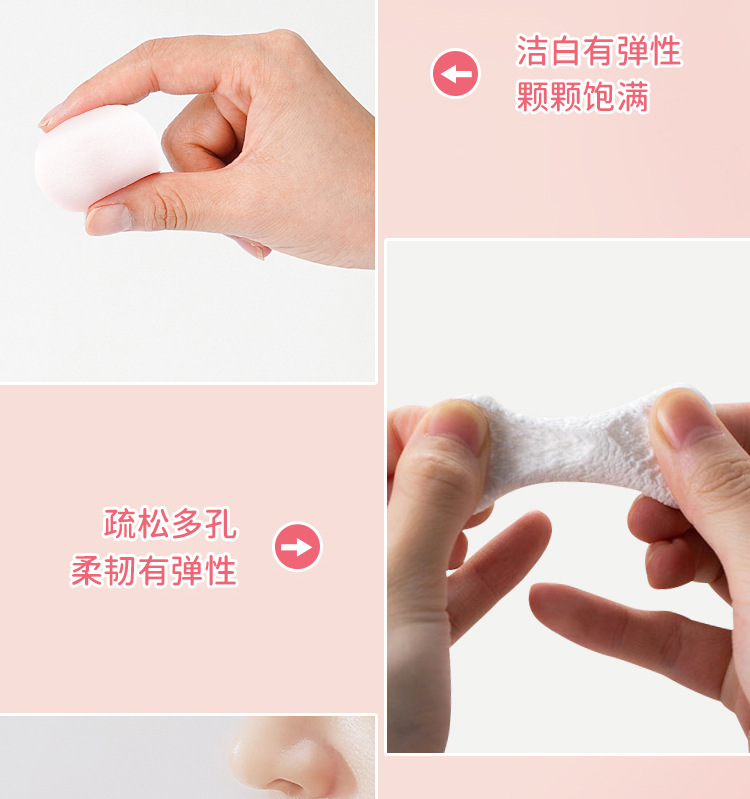 洁白有弹性
颗颗饱满

疏松多孔
柔韧有弹性