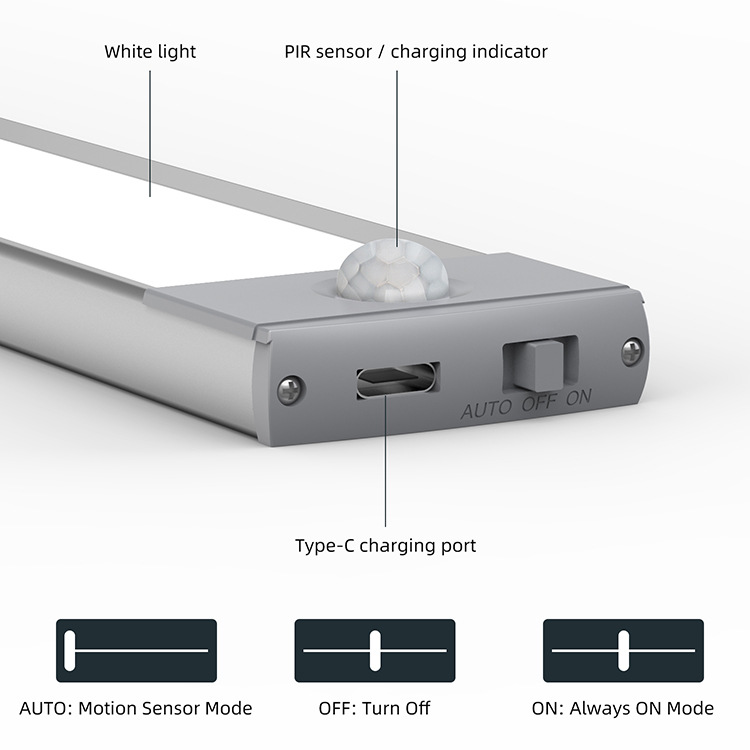 White light

PIR sensor / charging indicator

AUTO OFF ON

Type-C charging port

AUTO: Motion Sensor Mode

OFF: Turn Off

ON: Always ON Mode