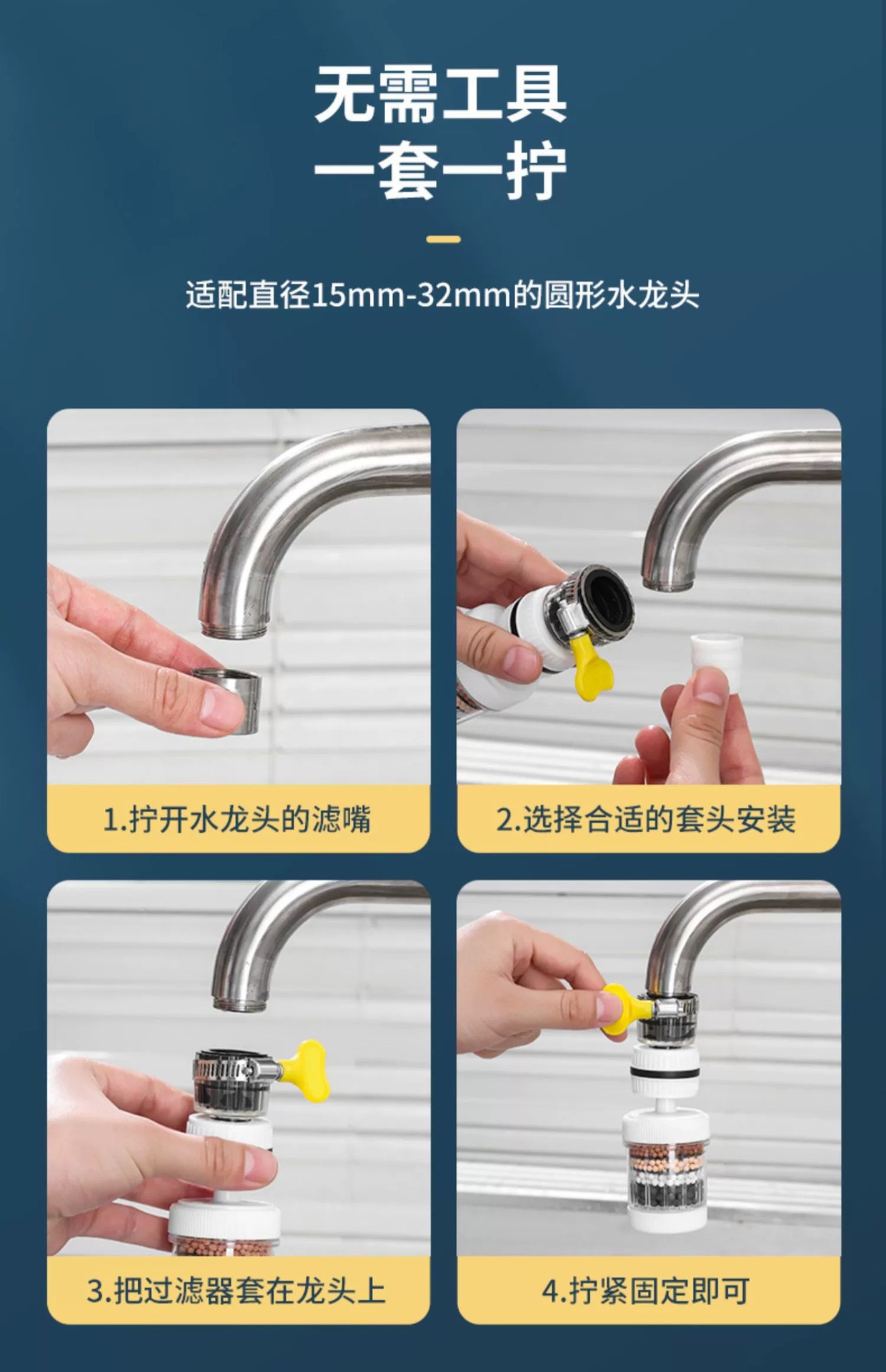 无需工具
一套一拧

适配直径15mm-32mm的圆形水龙头

1.拧开水龙头的滤嘴

2.选择合适的套头安装

3.把过滤器套在龙头上

4.拧紧固定即可