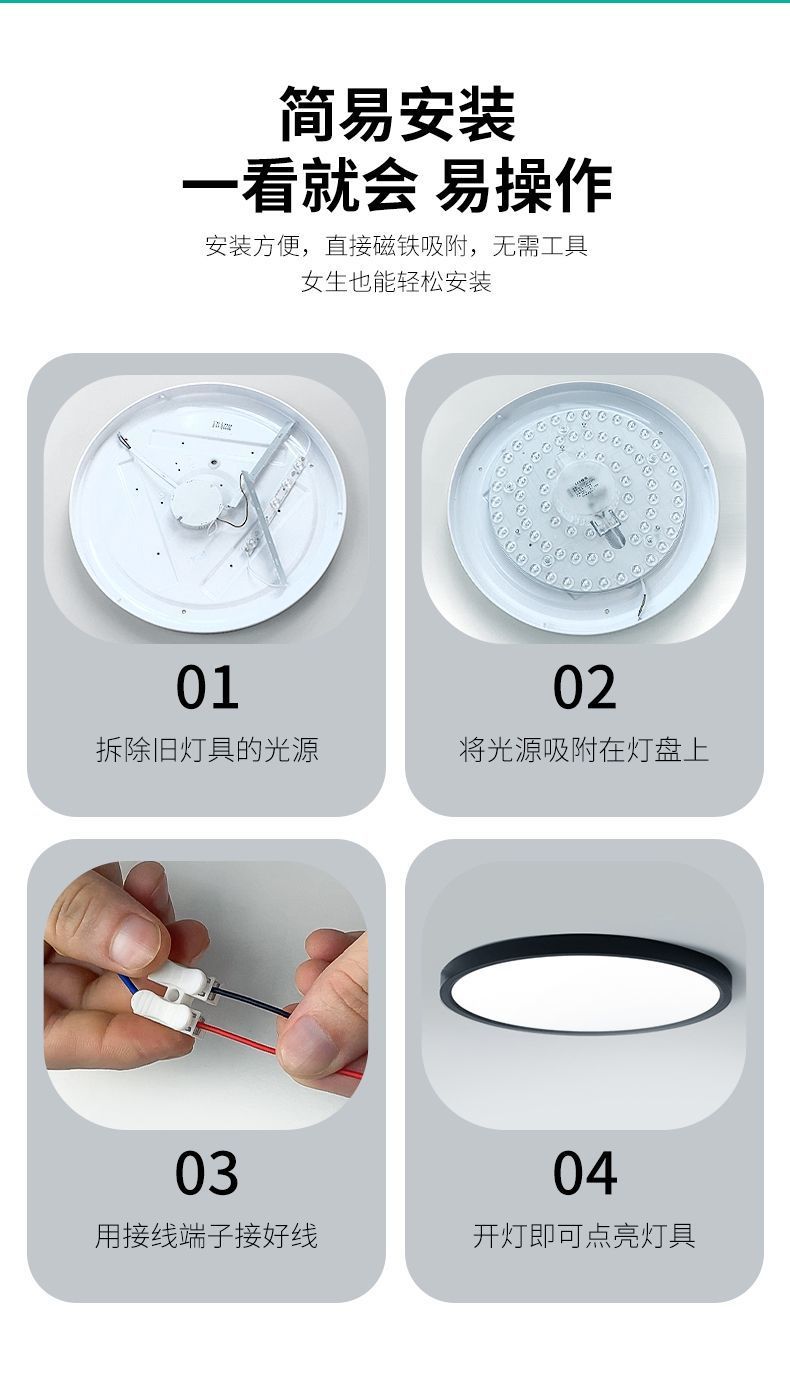 简易安装
一看就会 易操作

安装方便，直接磁铁吸附，无需工具
女生也能轻松安装

01
拆除旧灯具的光源

02
将光源吸附在灯盘上

03
用接线端子接好线

04
开灯即可点亮灯具