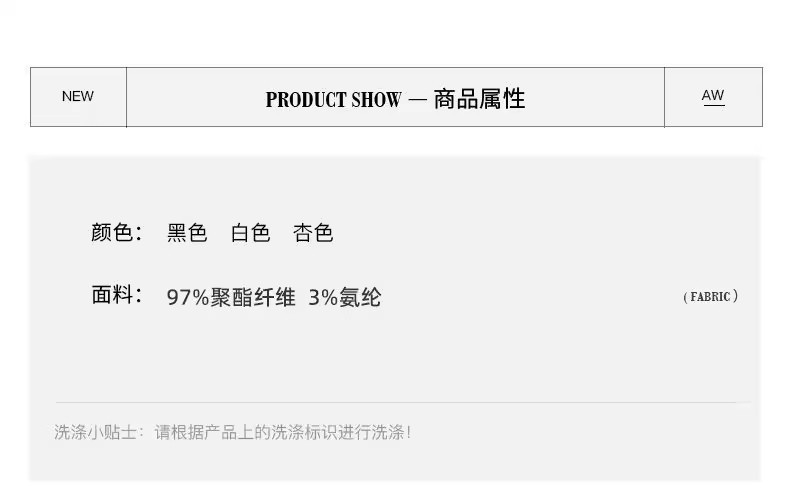 NEW

PRODUCT SHOW — 商品属性

AW

颜色： 黑色 白色 杏色

面料： 97%聚酯纤维 3%氨纶

（FABRIC）

洗涤小贴士：请根据产品上的洗涤标识进行洗涤！