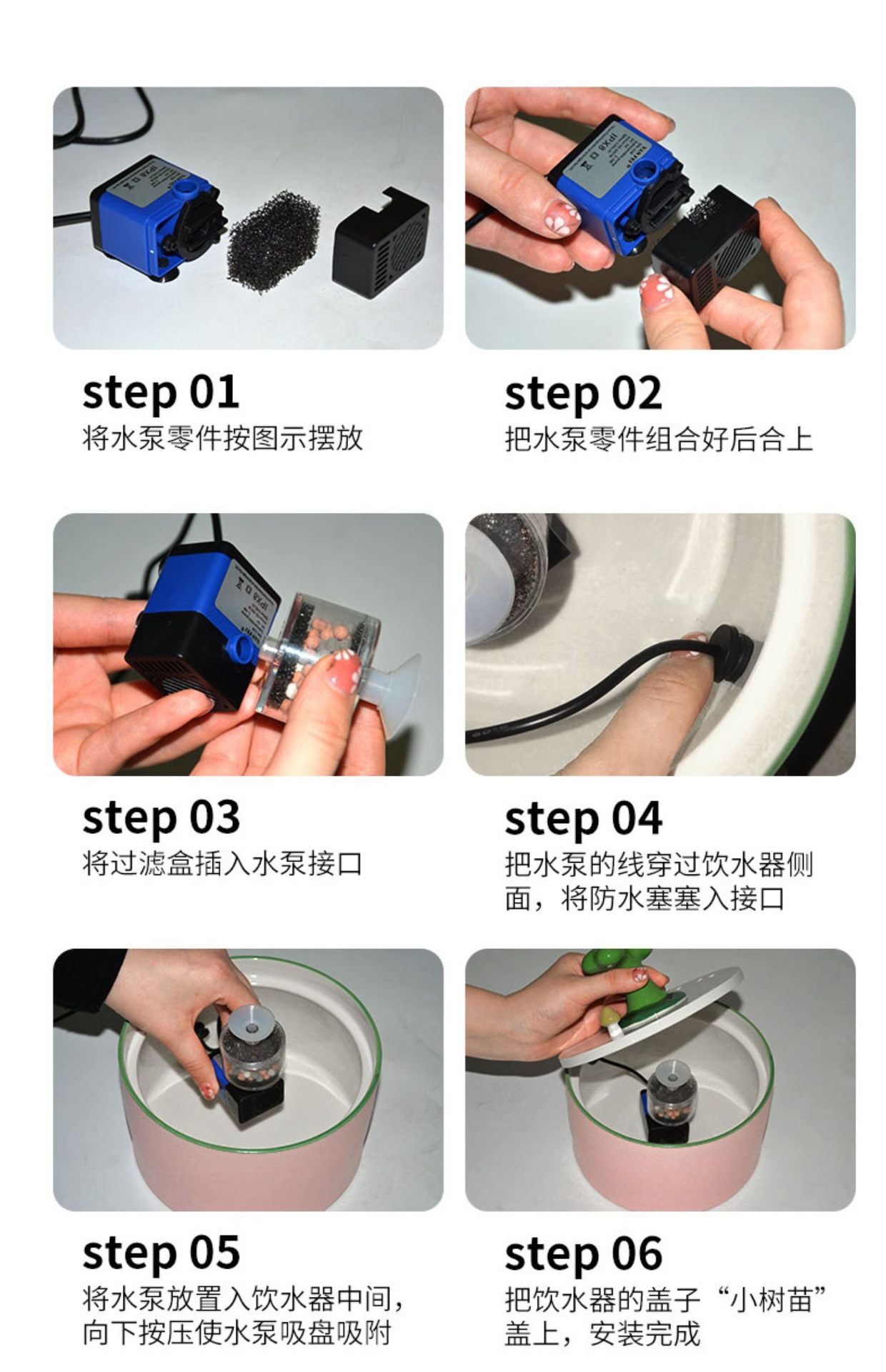 step 01
将水泵零件按图示摆放

step 02
把水泵零件组合好后合上

step 03
将过滤盒插入水泵接口

step 04
把水泵的线穿过饮水器侧面，将防水塞塞入接口

step 05
将水泵放置入饮水器中间，向下按压使水泵吸盘吸附

step 06
把饮水器的盖子“小树苗”盖上，安装完成