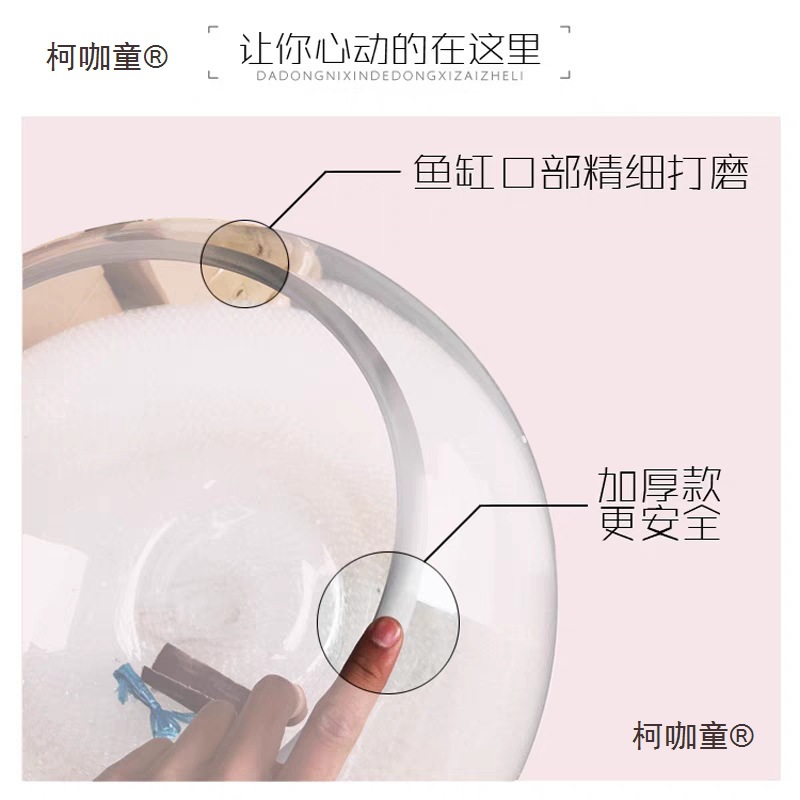 柯咖童®

让你心动的在这里
DADONGNIXINDEDONGXIZAIZHELI

鱼缸口部精细打磨

加厚款
更安全

柯咖童®