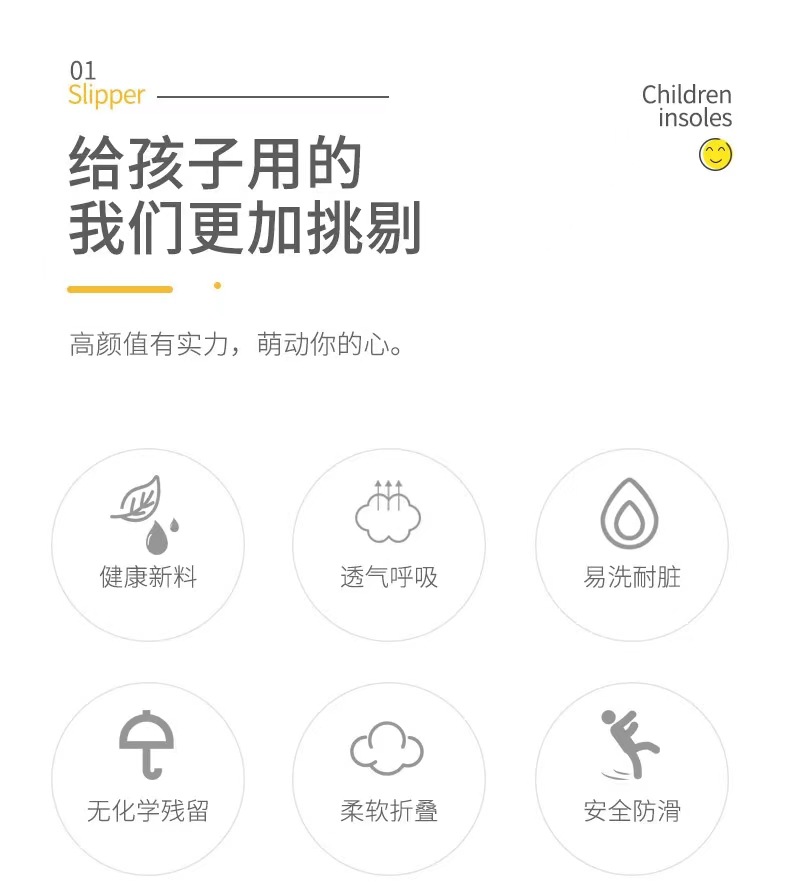 01
Slipper

Children
insoles

给孩子用的
我们更加挑剔

高颜值有实力，萌动你的心。

健康新料

透气呼吸

易洗耐脏

无化学残留

柔软折叠

安全防滑