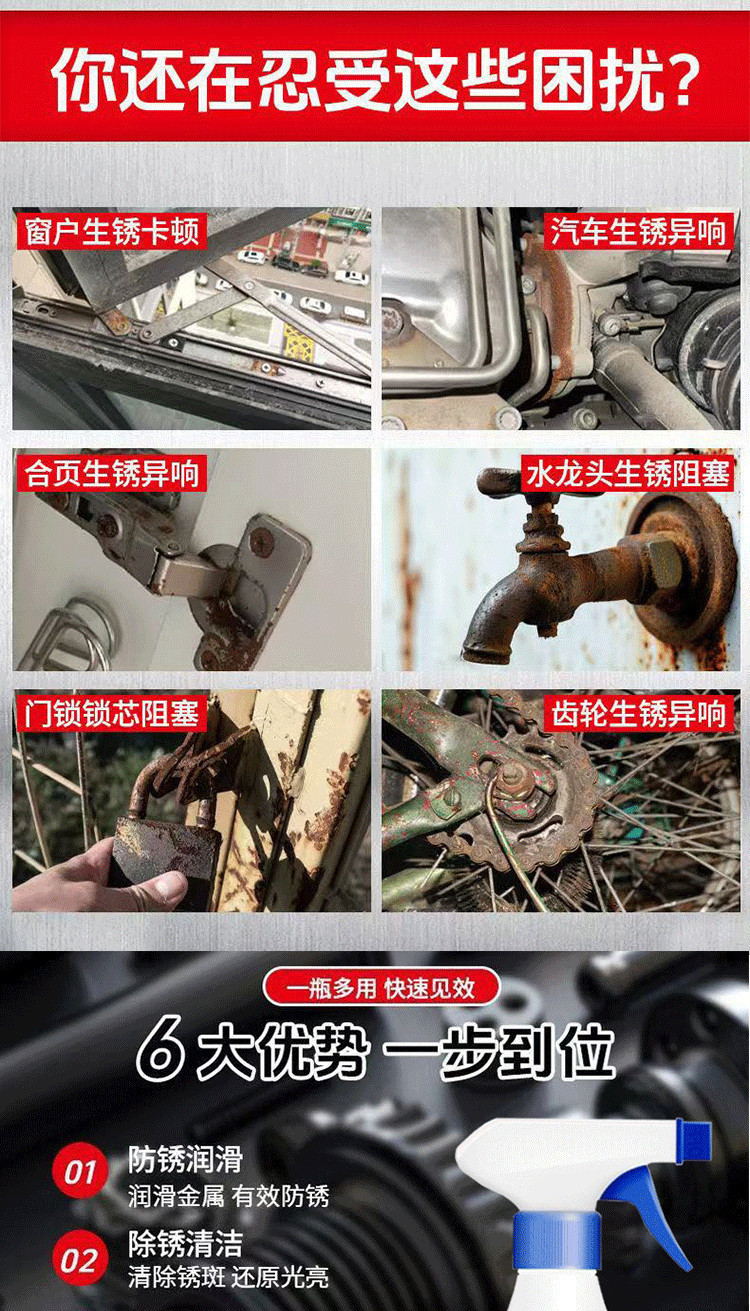 你还在忍受这些困扰?

窗户生锈卡顿

汽车生锈异响

合页生锈异响

水龙头生锈阻塞

门锁锁芯阻塞

齿轮生锈异响

一瓶多用 快速见效

6大优势 一步到位

01 防锈润滑
润滑金属 有效防锈

02 除锈清洁
清除锈斑 还原光亮