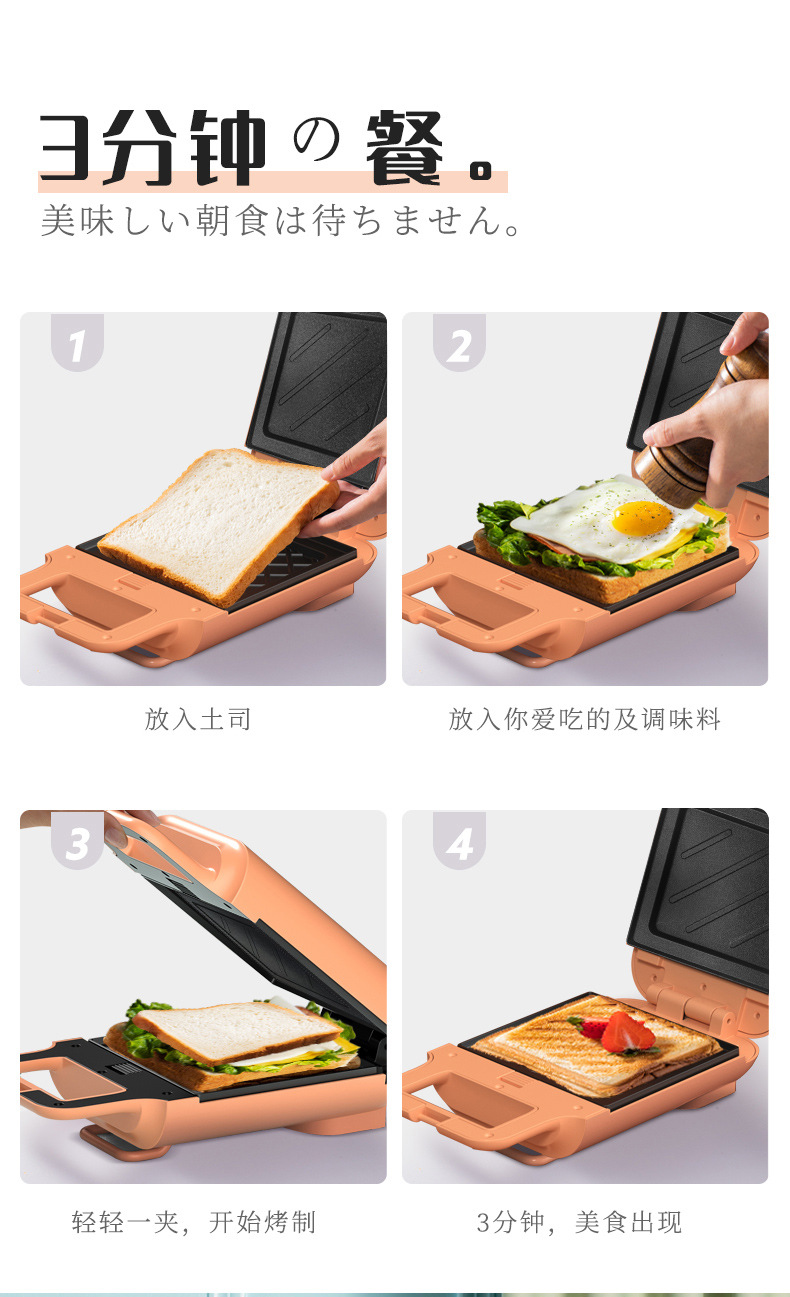 3分钟の餐。
美味しい朝食は待ちません。

1

放入土司

2

放入你爱吃的及调味料

3

轻轻一夹，开始烤制

4

3分钟，美食出现