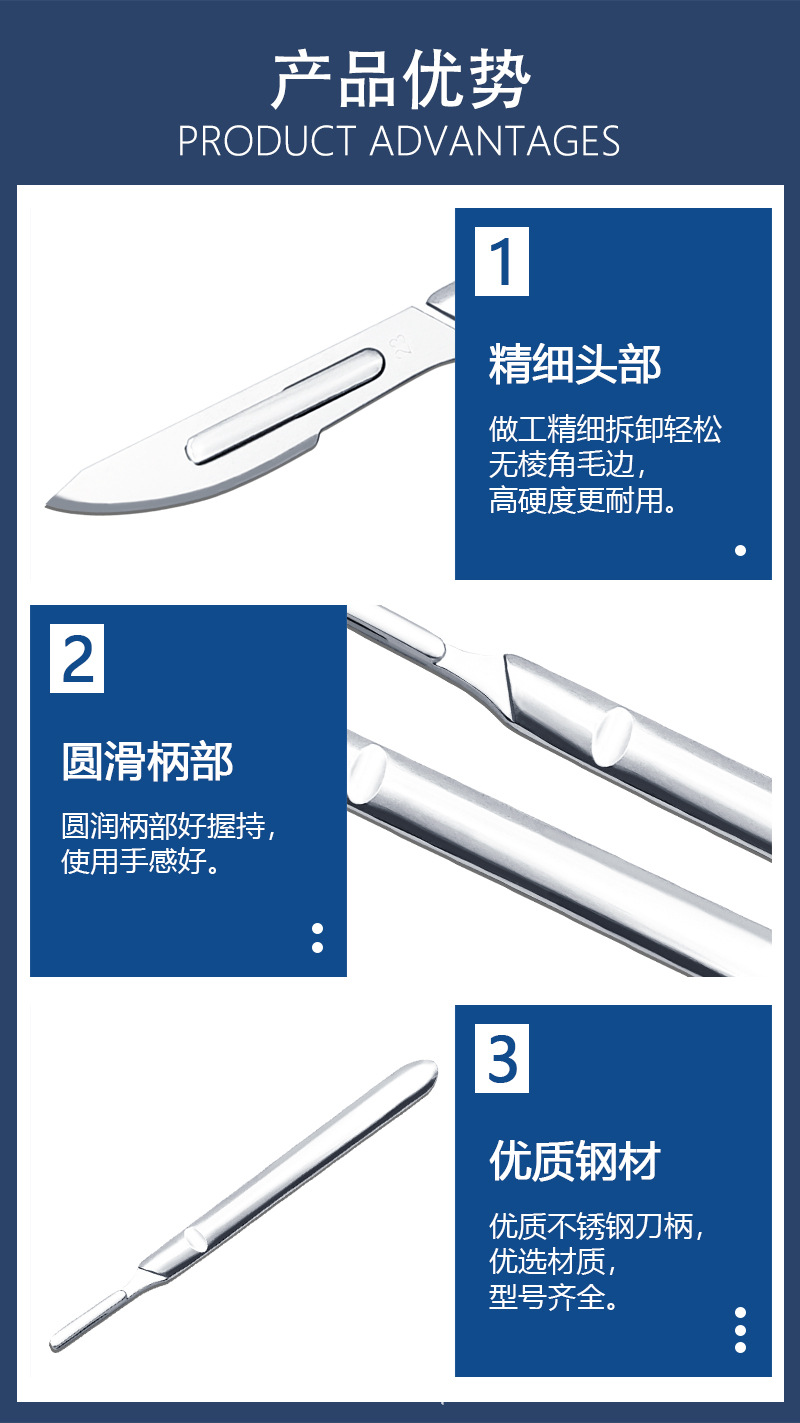 产品优势
PRODUCT ADVANTAGES

23

1

精细头部

做工精细拆卸轻松
无棱角毛边，
高硬度更耐用。

2

圆滑柄部

圆润柄部好握持，
使用手感好。

3

优质钢材

优质不锈钢刀柄，
优选材质，
型号齐全。