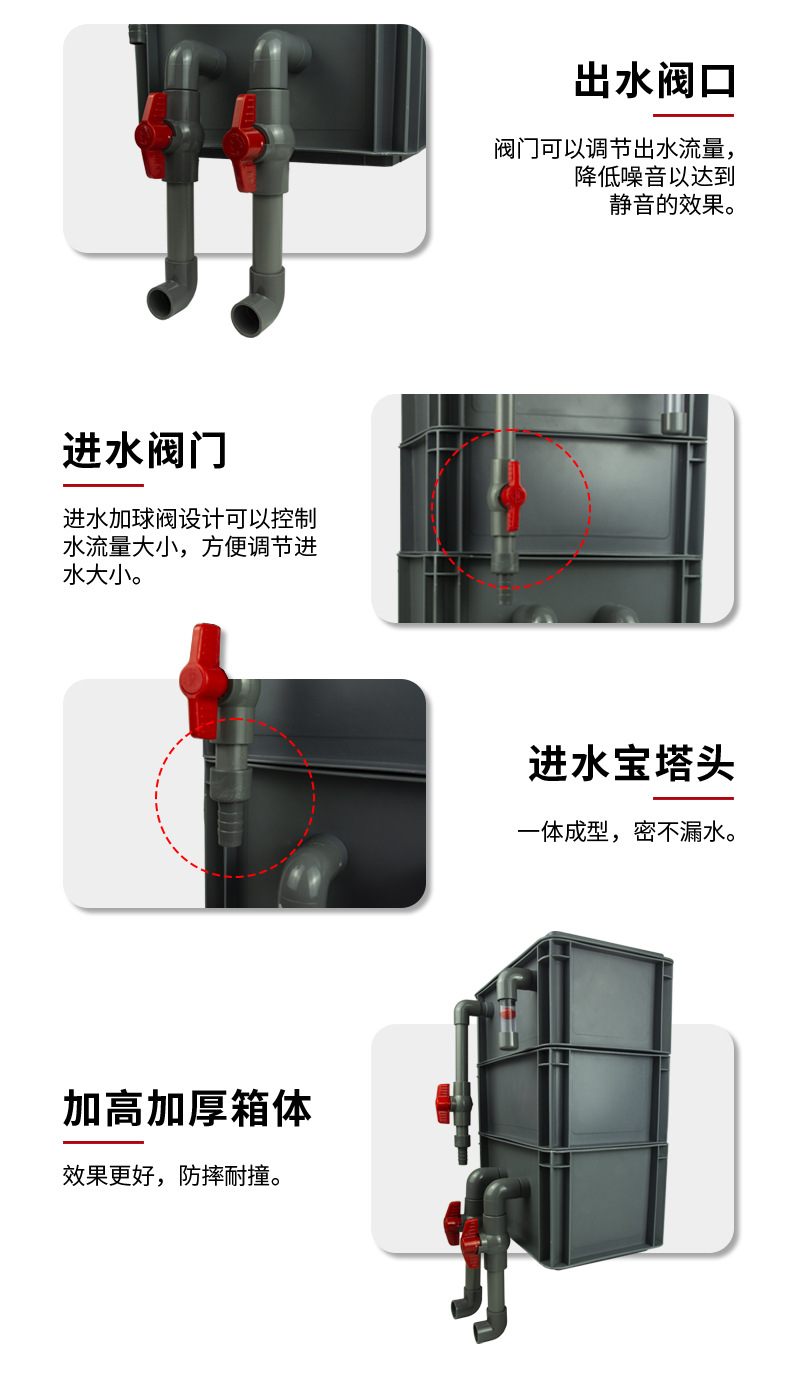 出水阀口

阀门可以调节出水流量，降低噪音以达到静音的效果。

进水阀门

进水加球阀设计可以控制水流量大小，方便调节进水大小。

进水宝塔头

一体成型，密不漏水。

加高加厚箱体

效果更好，防摔耐撞。