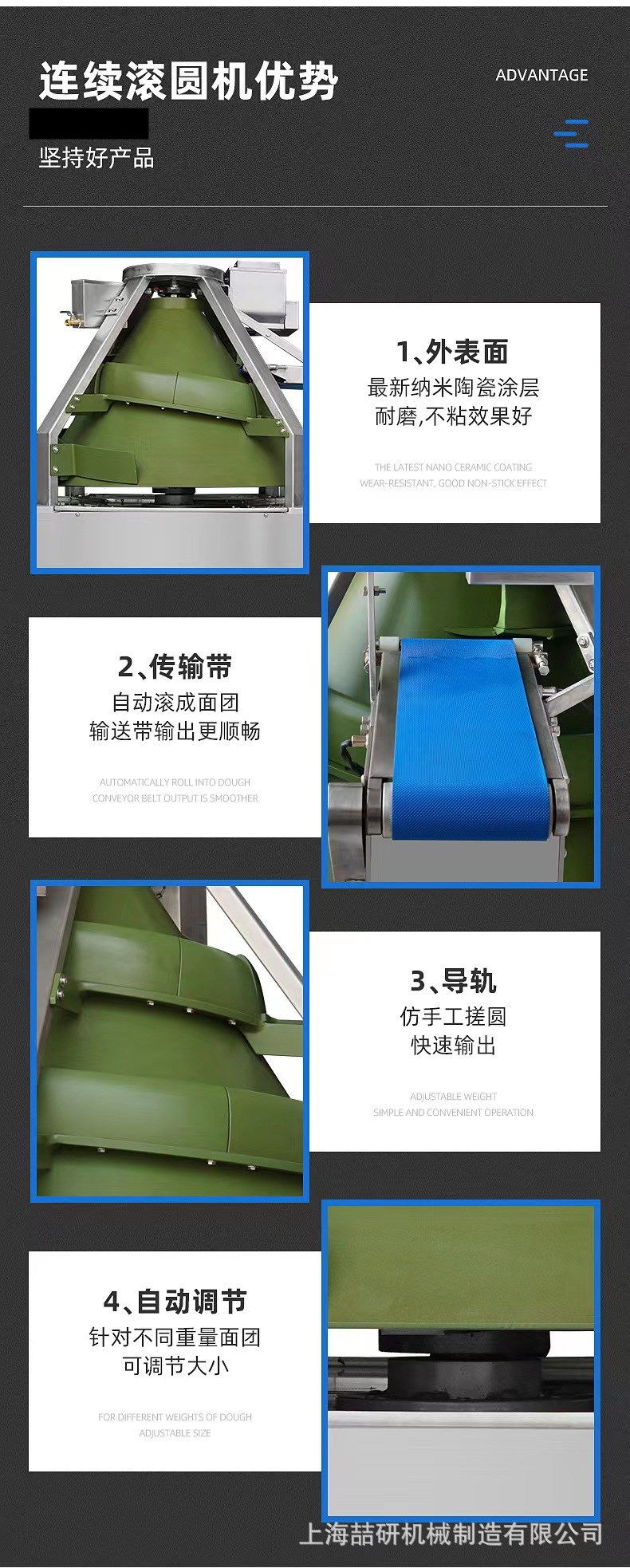 连续滚圆机优势

ADVANTAGE

坚持好产品

1、外表面
最新纳米陶瓷涂层
耐磨,不粘效果好

THE LATEST NANO CERAMIC COATING
WEAR-RESISTANT, GOOD NON-STICK EFFECT

2、传输带
自动滚成面团
输送带输出更顺畅

AUTOMATICALLY ROLL INTO DOUGH
CONVEYOR BELT OUTPUT IS SMOOTHER

3、导轨
仿手工搓圆
快速输出

ADJUSTABLE WEIGHT
SIMPLE AND CONVENIENT OPERATION

4、自动调节
针对不同重量面团
可调节大小

FOR DIFFERENT WEIGHTS OF DOUGH
ADJUSTABLE SIZE

上海喆研机械制造有限公司