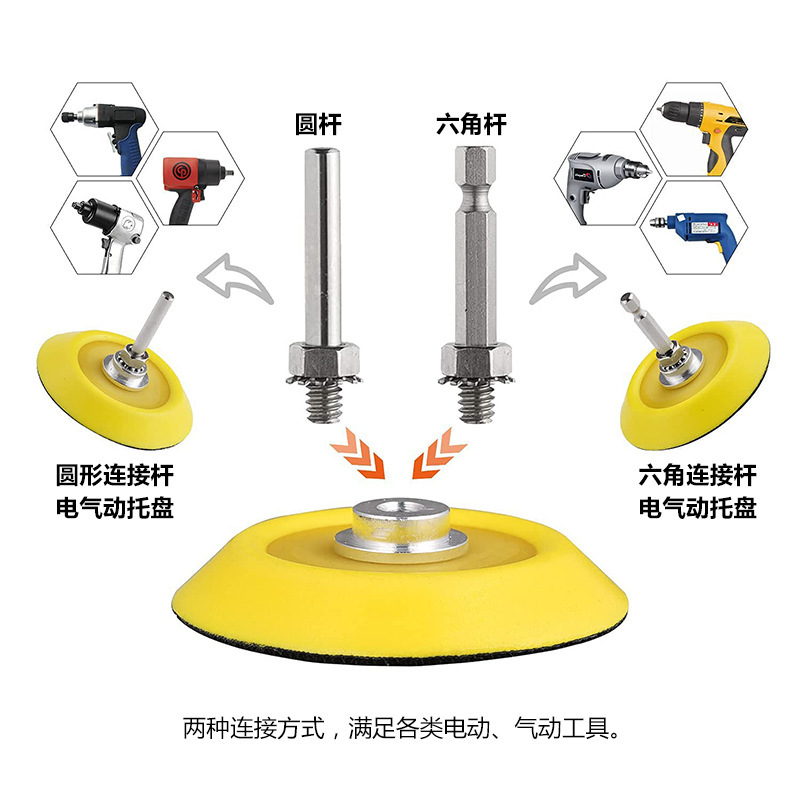 圆杆

六角杆

圆形连接杆
电气动托盘

六角连接杆
电气动托盘

两种连接方式，满足各类电动、气动工具。