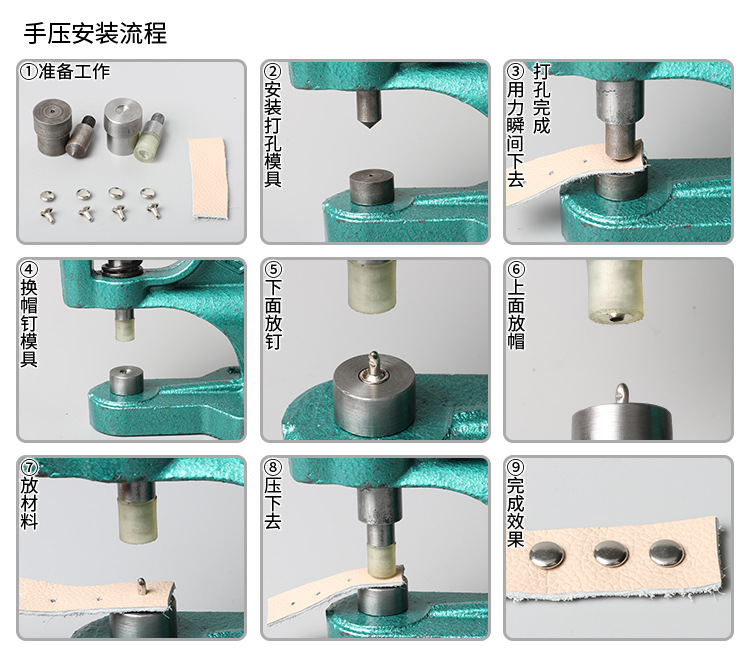 手压安装流程

①准备工作

②安装打孔模具

③用力瞬间下去 打孔完成

④换帽钉模具

⑤下面放钉

⑥上面放帽

⑦放材料

⑧压下去

⑨完成效果