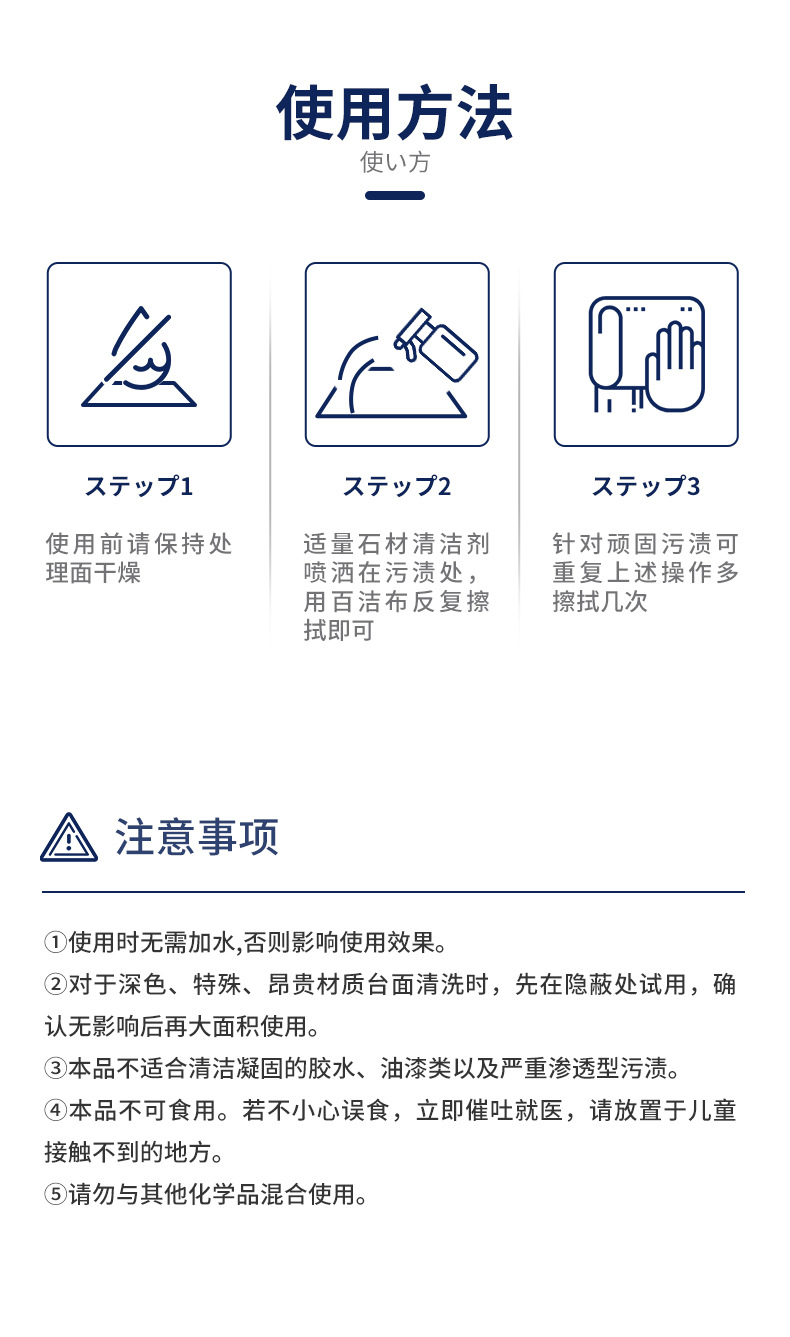 使用方法

使い方

ステップ1

使用前请保持处理面干燥

ステップ2

适量石材清洁剂喷洒在污渍处，用百洁布反复擦拭即可

ステップ3

针对顽固污渍可重复上述操作多擦拭几次

注意事项

①使用时无需加水,否则影响使用效果。

②对于深色、特殊、昂贵材质台面清洗时，先在隐蔽处试用，确认无影响后再大面积使用。

③本品不适合清洁凝固的胶水、油漆类以及严重渗透型污渍。

④本品不可食用。若不小心误食，立即催吐就医，请放置于儿童接触不到的地方。

⑤请勿与其他化学品混合使用。