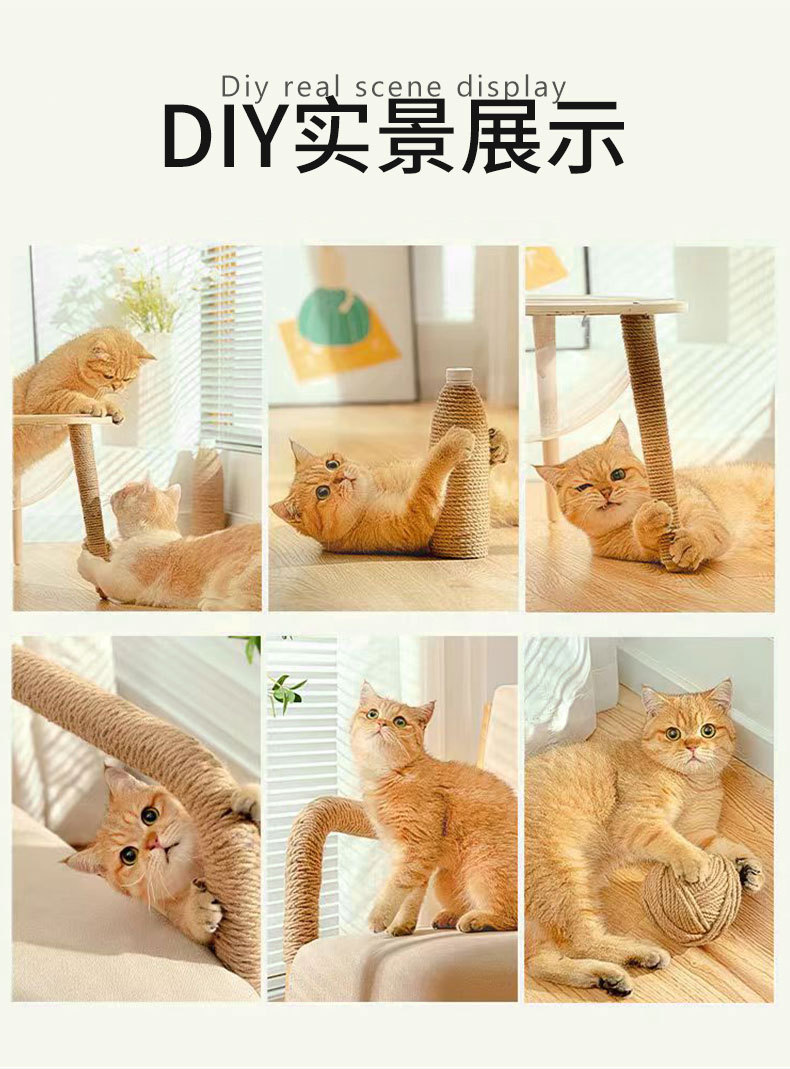 Diy real scene display
DIY实景展示