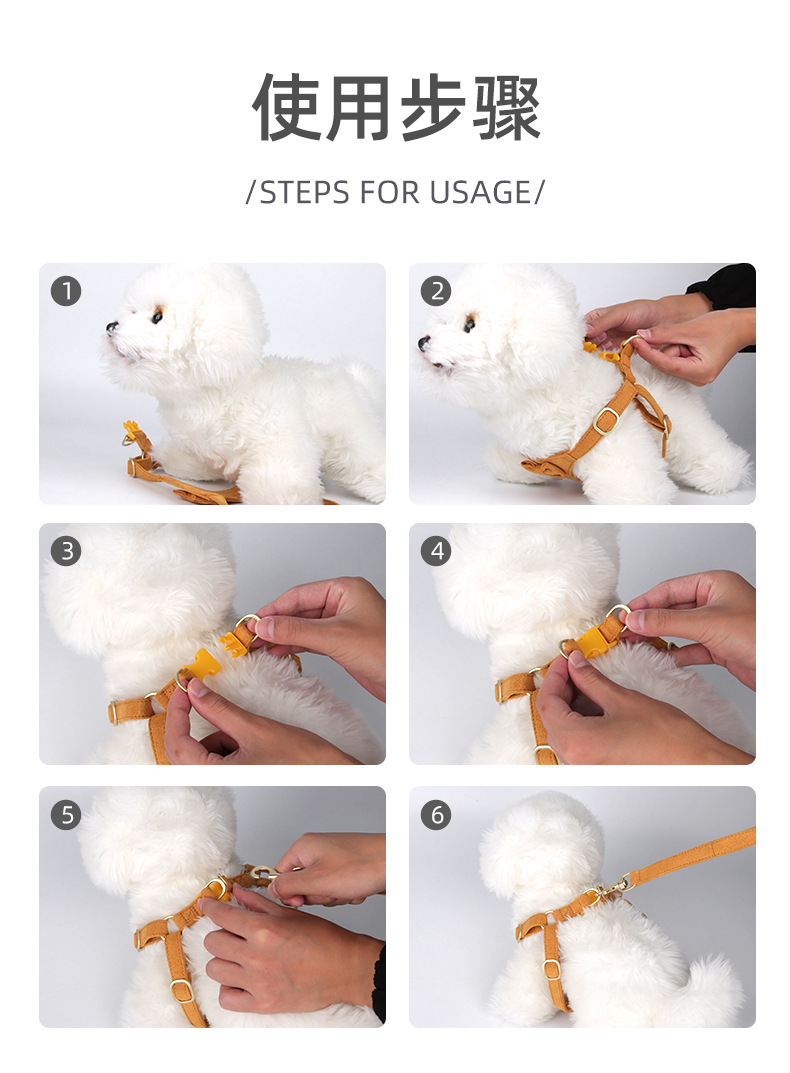 使用步骤

/STEPS FOR USAGE/

1

2

3

4

5

6