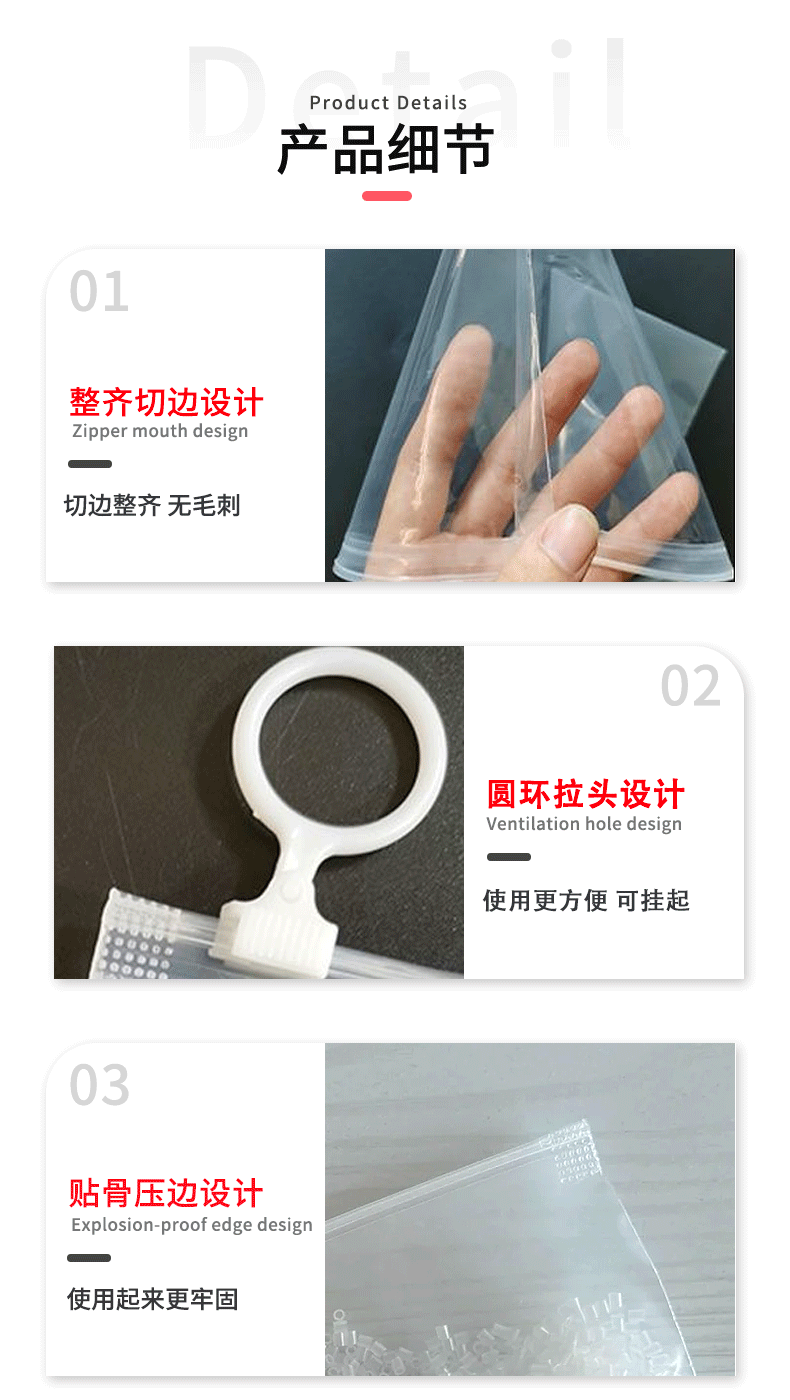 Detail
Product Details
产品细节

01
整齐切边设计
Zipper mouth design
切边整齐 无毛刺

02
圆环拉头设计
Ventilation hole design
使用更方便 可挂起

03
贴骨压边设计
Explosion-proof edge design
使用起来更牢固