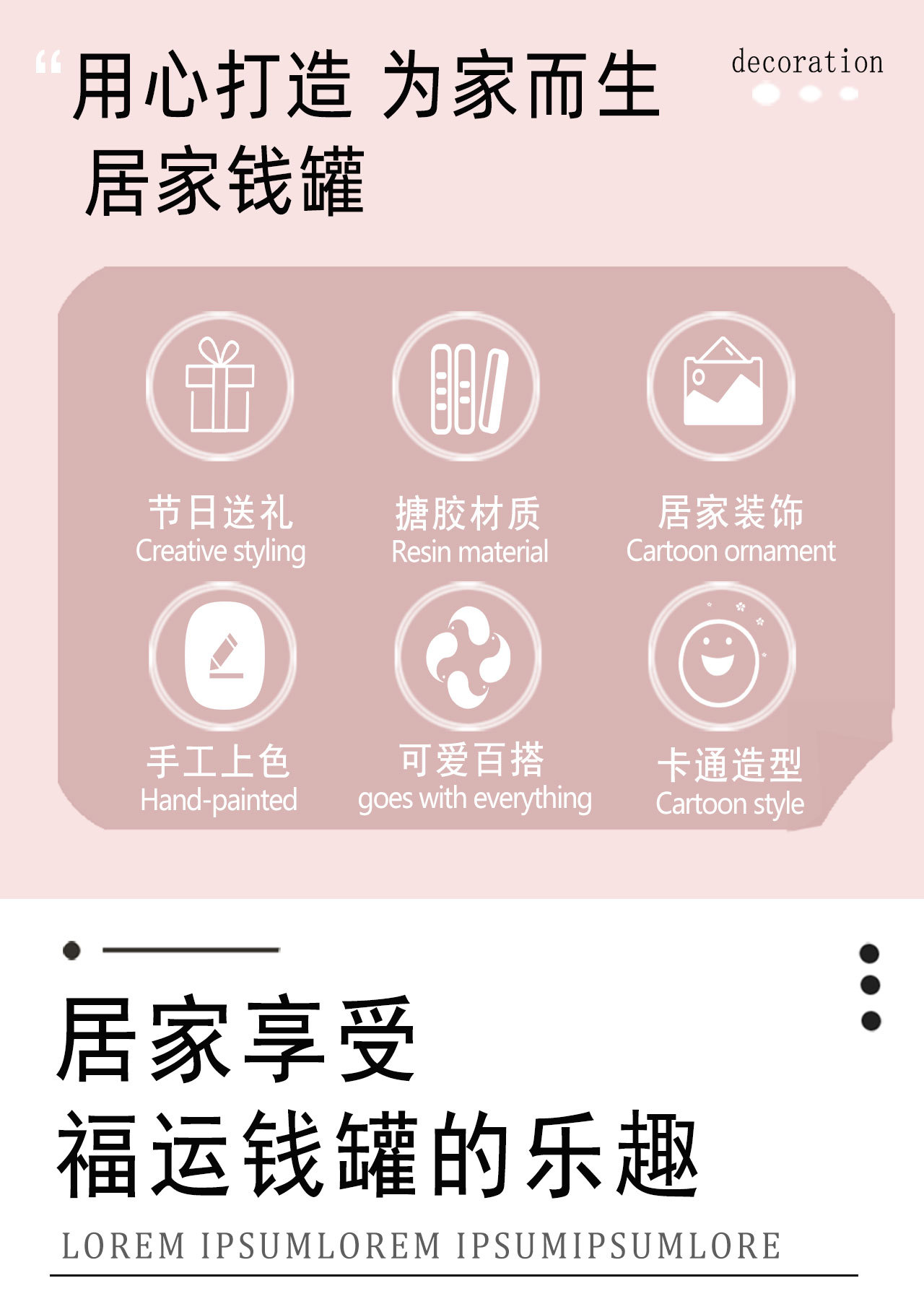 “用心打造 为家而生

居家钱罐

decoration

节日送礼
Creative styling

搪胶材质
Resin material

居家装饰
Cartoon ornament

手工上色
Hand-painted

可爱百搭
goes with everything

卡通造型
Cartoon style

居家享受
福运钱罐的乐趣

LOREM IPSUMLOREM IPSUMIPSUMLORE