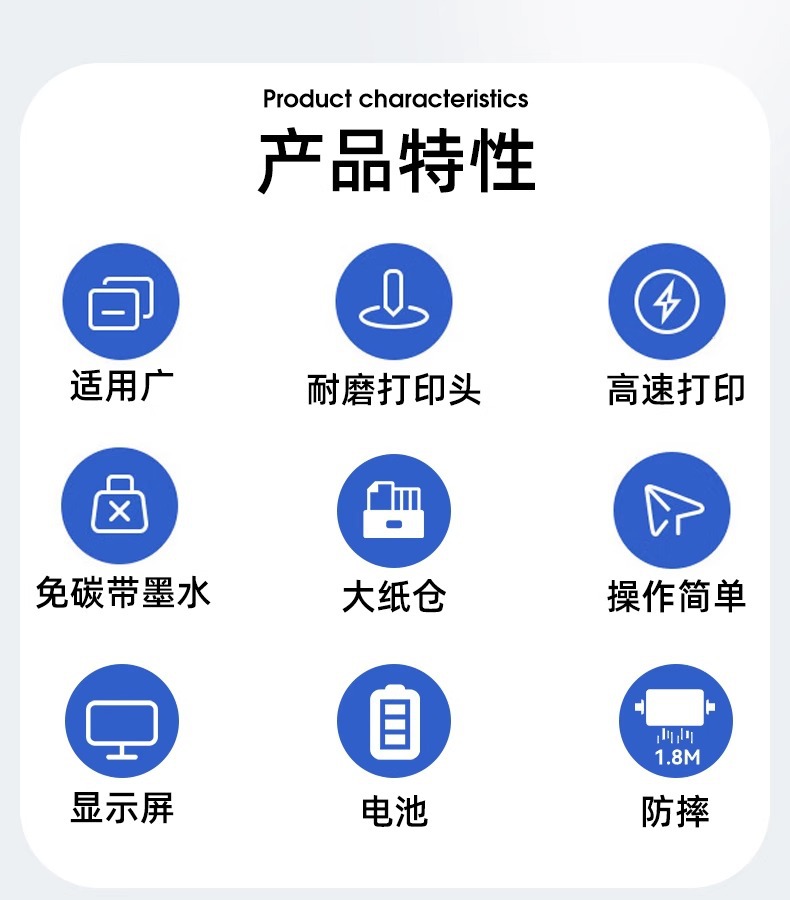 Product characteristics
产品特性

适用广

耐磨打印头

高速打印

免碳带墨水

大纸仓

操作简单

显示屏

电池

1.8M
防摔